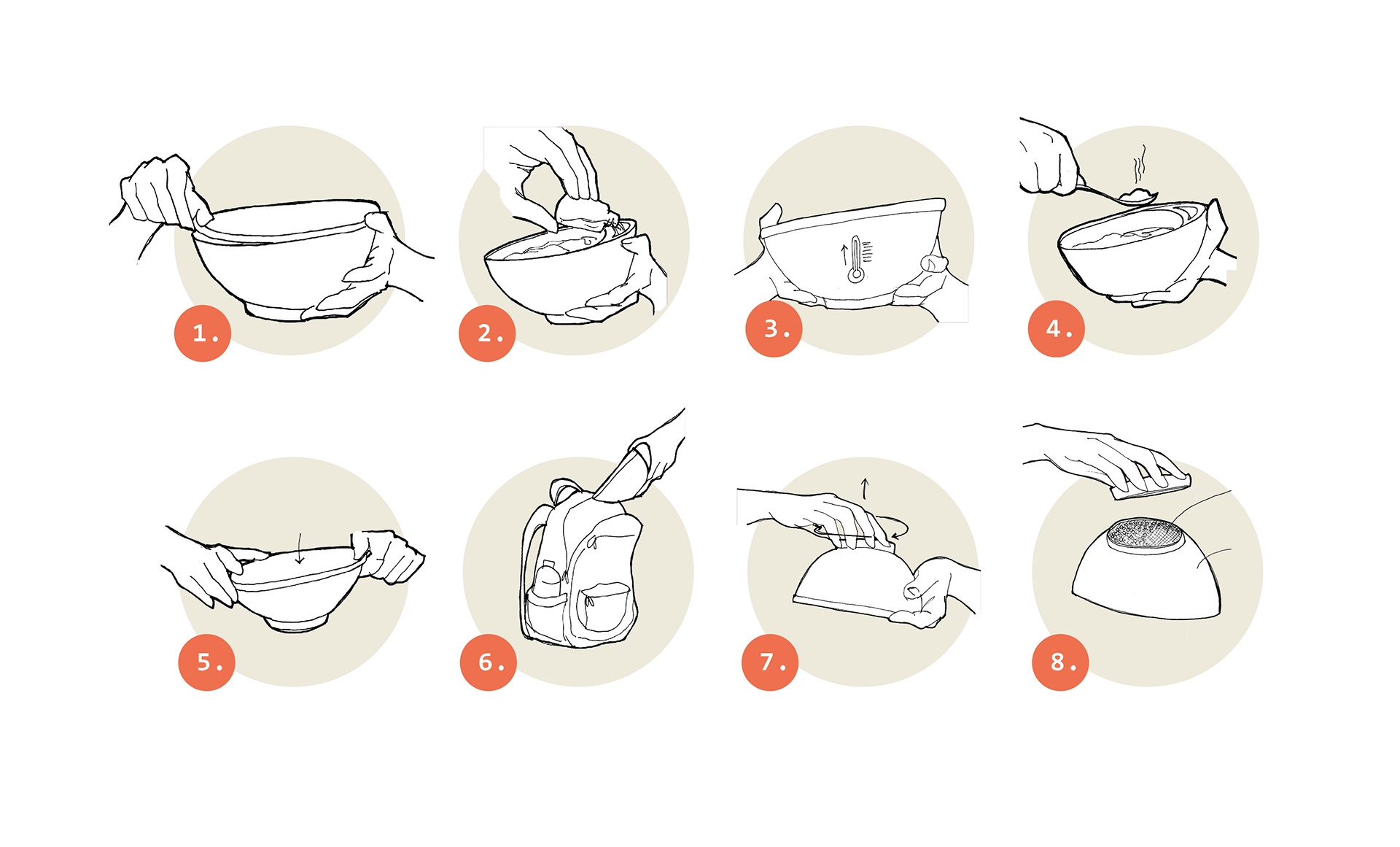 1.

2.

3.

4.

5.

6.

7.

8.