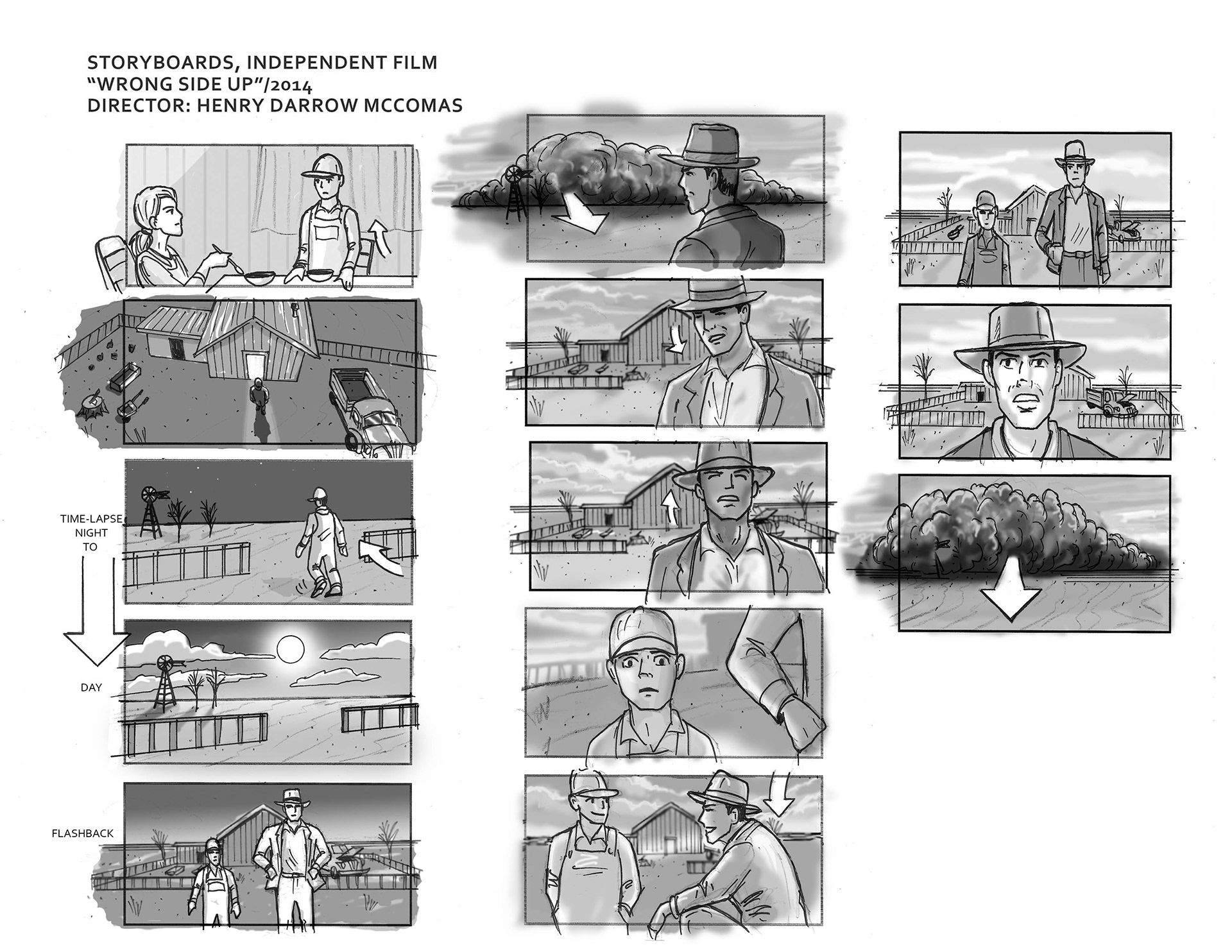 STORYBOARDS, INDEPENDENT FILM
"WRONG SIDE UP"/2014
DIRECTOR: HENRY DARROW MCCOMAS

TIME-LAPSE NIGHT TO

DAY

FLASHBACK