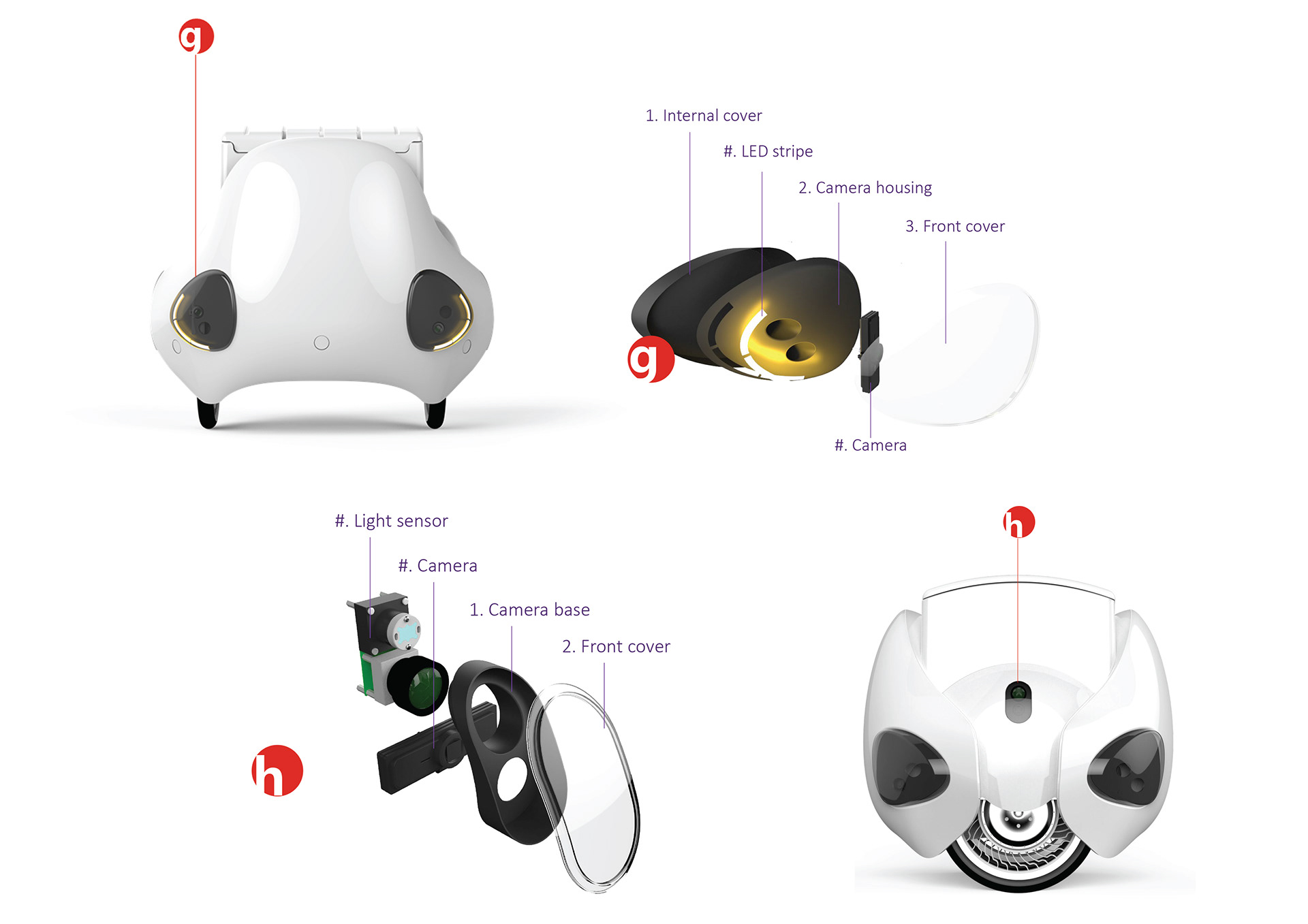 g

1. Internal cover

#. LED stripe

2. Camera housing

3. Front cover

g

#. Camera

#. Light sensor

#. Camera

1. Camera base

2. Front cover

h

h