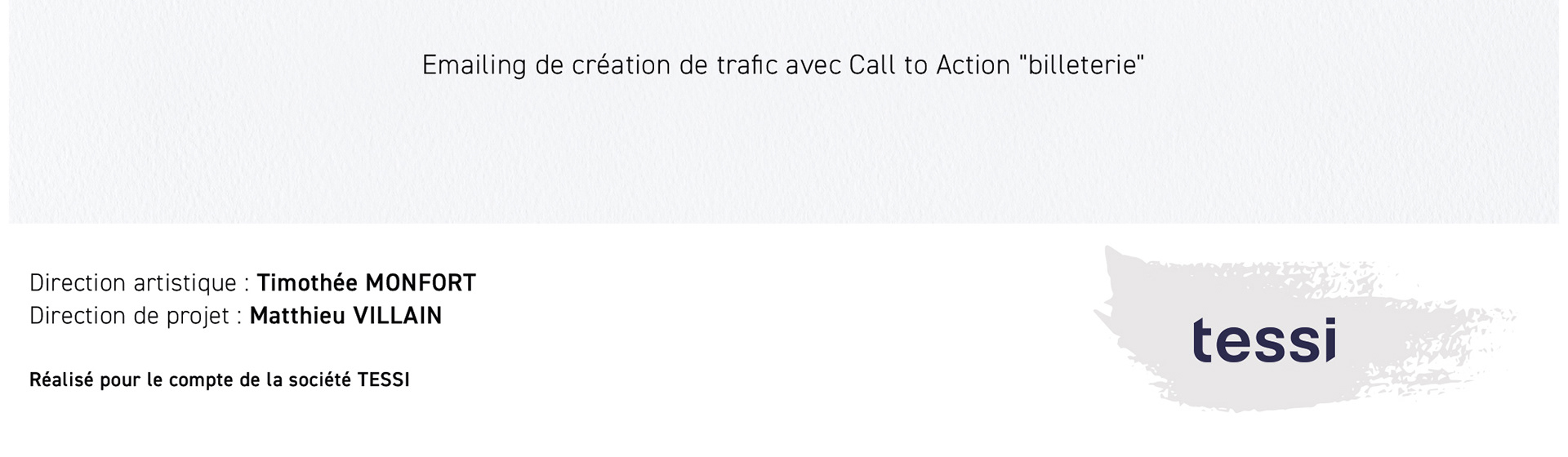 Emailing de création de trafic avec Call to Action "billeterie"

Direction artistique : Timothée MONFORT
Direction de projet : Matthieu VILLAIN

Réalisé pour le compte de la société TESSI

tessi