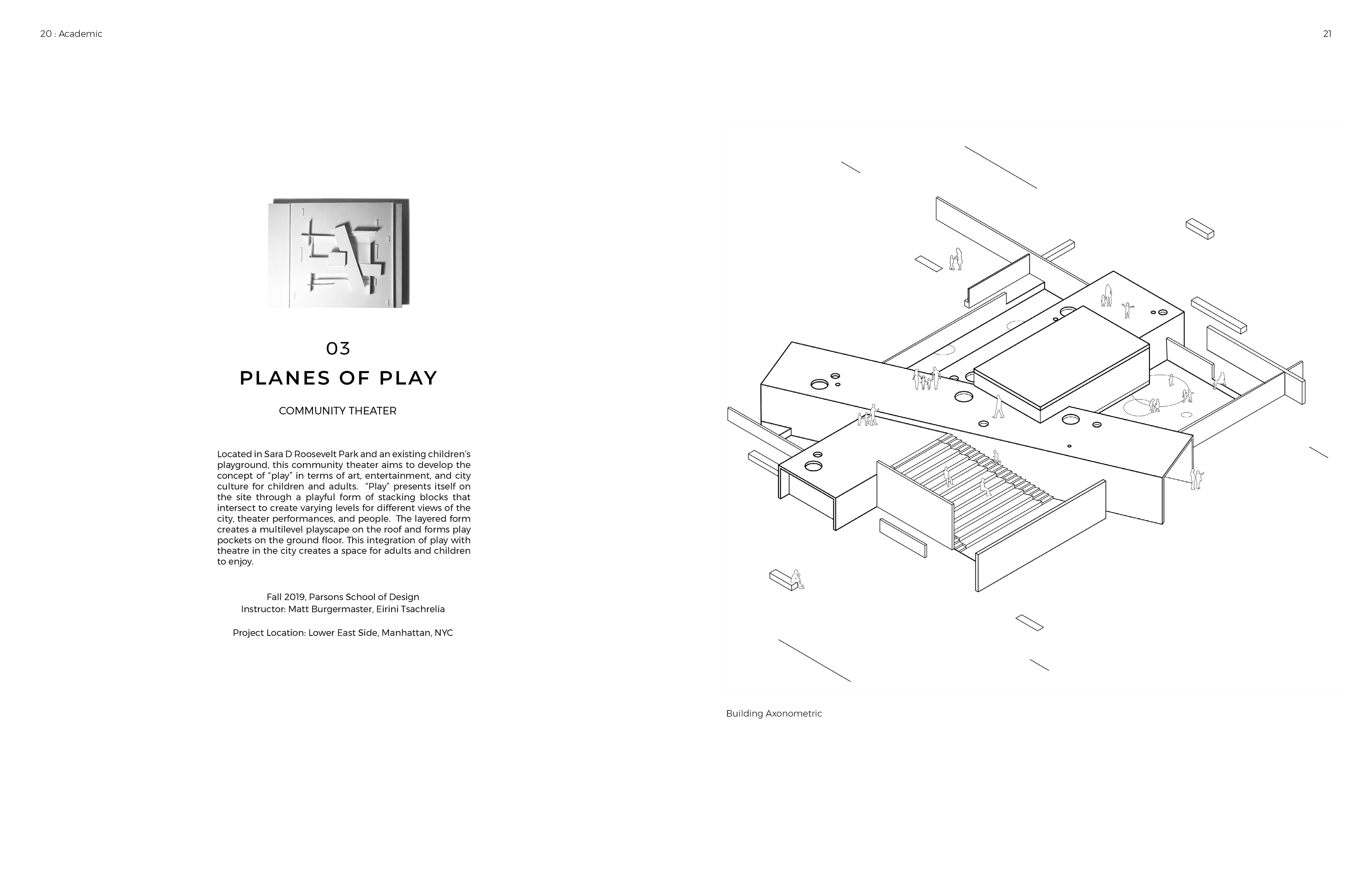 20 : Academic

21

03

PLANES OF PLAY

COMMUNITY THEATER

Located in Sara D Roosevelt Park and an existing children's playground, this community theater aims to develop the concept of "play" in terms of art, entertainment, and city culture for children and adults. "Play" presents itself on the site through a playful form of stacking blocks that intersect to create varying levels for different views of the city, theater performances, and people. The layered form creates a multilevel playscape on the roof and forms play pockets on the ground floor. This integration of play with theatre in the city creates a space for adults and children to enjoy.

Fall 2019, Parsons School of Design
Instructor: Matt Burgermaster, Eirini Tsachrelia

Project Location: Lower East Side, Manhattan, NYC

Building Axonometric