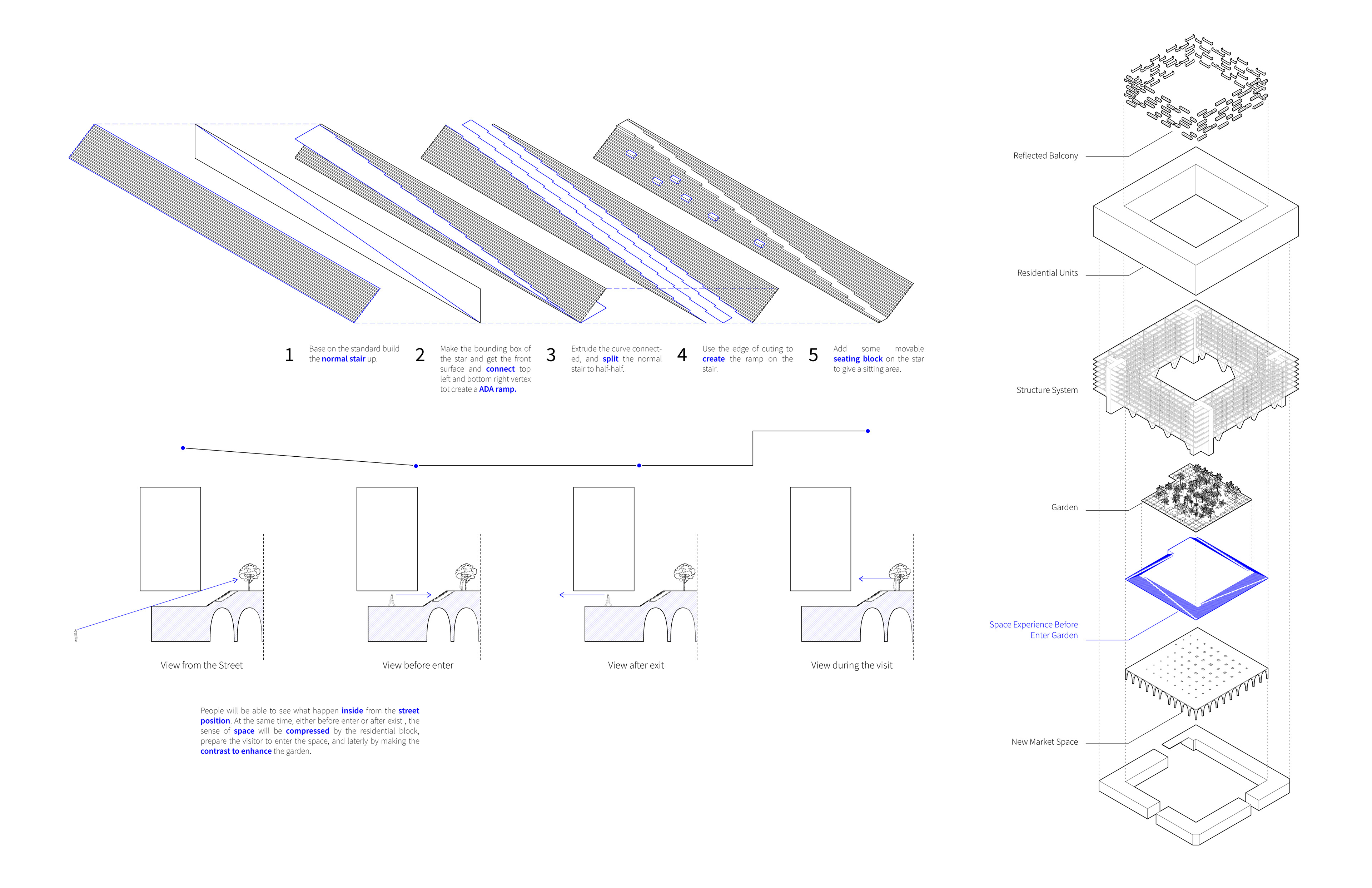 1 Base on the standard build the normal stair up.

2 Make the bounding box of the star and get the front surface and connect top left and bottom right vertex tot create a ADA ramp.

3 Extrude the curve connected, and split the normal stair to half-half.

4 Use the edge of cuting to create the ramp on the stair.

5 Add some movable seating block on the star to give a sitting area.

View from the Street

View before enter

View after exit

View during the visit

People will be able to see what happen inside from the street position. At the same time, either before enter or after exist , the sense of space will be compressed by the residential block, prepare the visitor to enter the space, and laterly by making the contrast to enhance the garden.

Reflected Balcony

Residential Units

Structure System

Garden

Space Experience Before Enter Garden

New Market Space