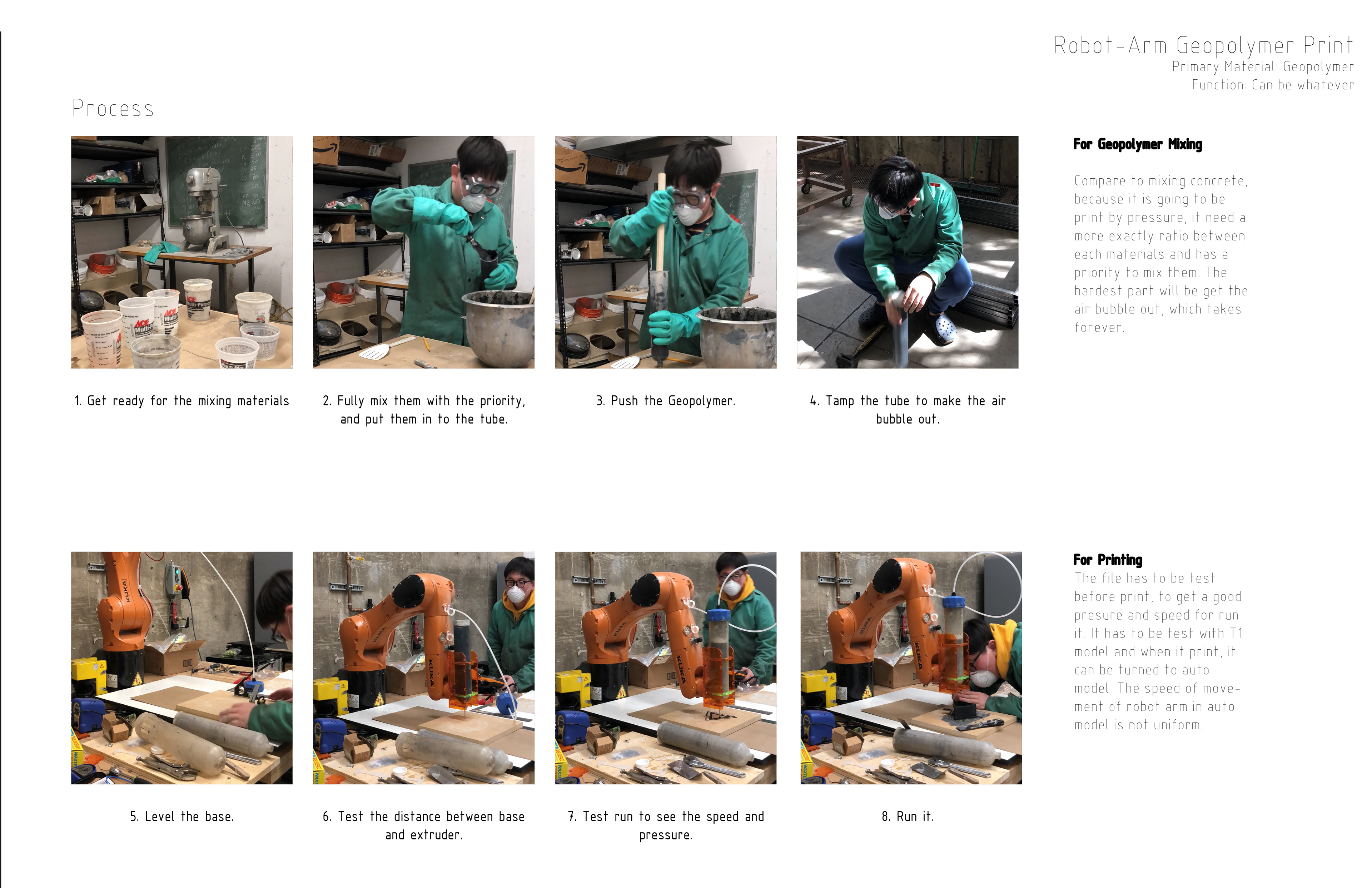 Robot-Arm Geopolymer Print
Primary Material: Geopolymer
Function: Can be whatever

Process

1. Get ready for the mixing materials

2. Fully mix them with the priority, and put them in to the tube.

3. Push the Geopolymer.

4. Tamp the tube to make the air bubble out.

For Geopolymer Mixing

Compare to mixing concrete, because it is going to be print by pressure, it need a more exactly ratio between each materials and has a priority to mix them. The hardest part will be get the air bubble out, which takes forever.

5. Level the base.

6. Test the distance between base and extruder.

7. Test run to see the speed and pressure.

8. Run it.

For Printing
The file has to be test before print, to get a good presure and speed for run it. It has to be test with T1 model and when it print, it can be turned to auto model. The speed of movement of robot arm in auto model is not uniform.