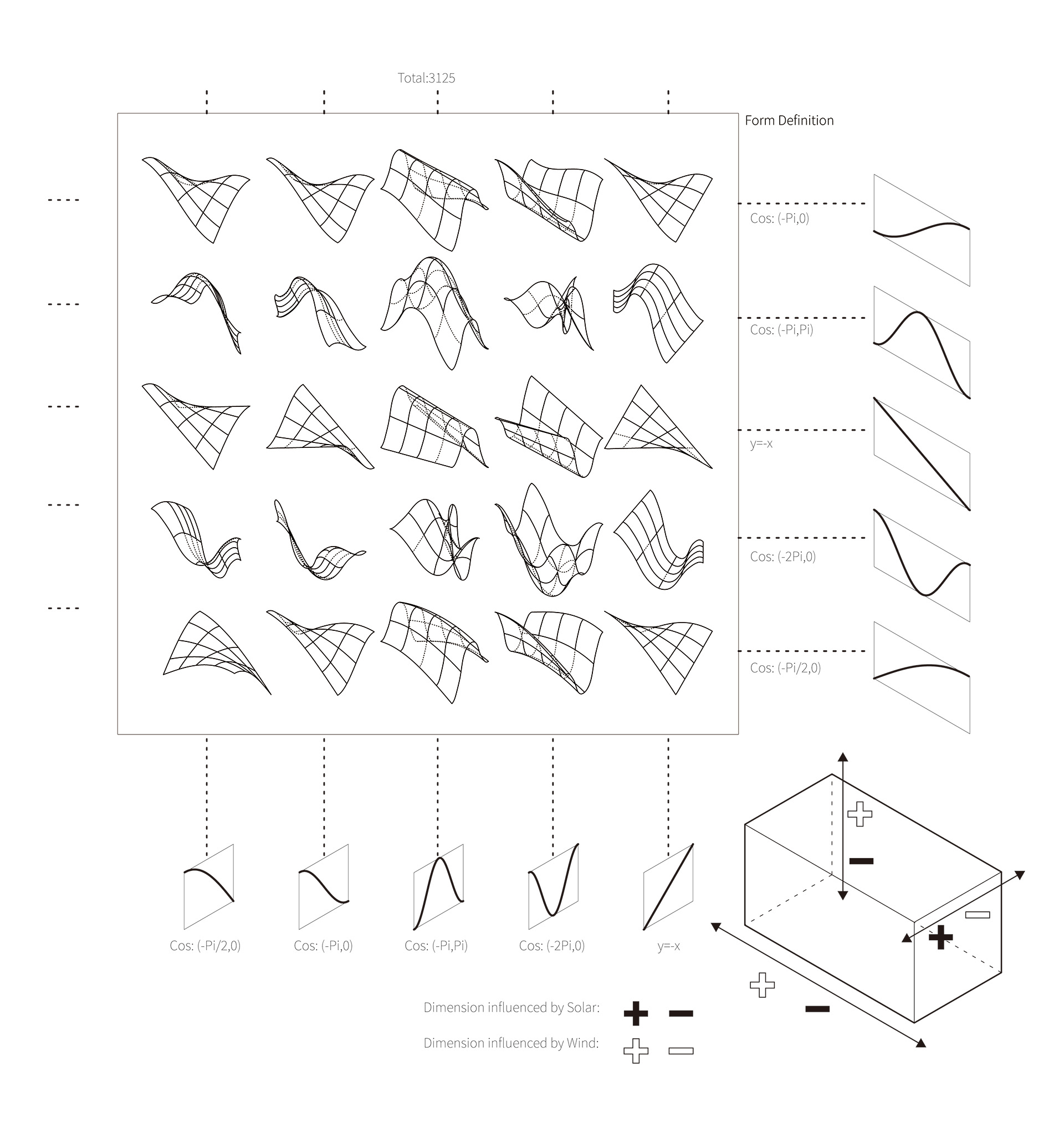 Total:3125

Form Definition

Cos: (-Pi,0)

Cos: (-Pi,Pi)

y=-x

Cos: (-2Pi,0)

Cos: (-Pi/2,0)

Cos: (-Pi/2,0)

Cos: (-Pi,0)

Cos: (-Pi,Pi)

Cos: (-2Pi,0)

y=-x

Dimension influenced by Solar:

Dimension influenced by Wind: