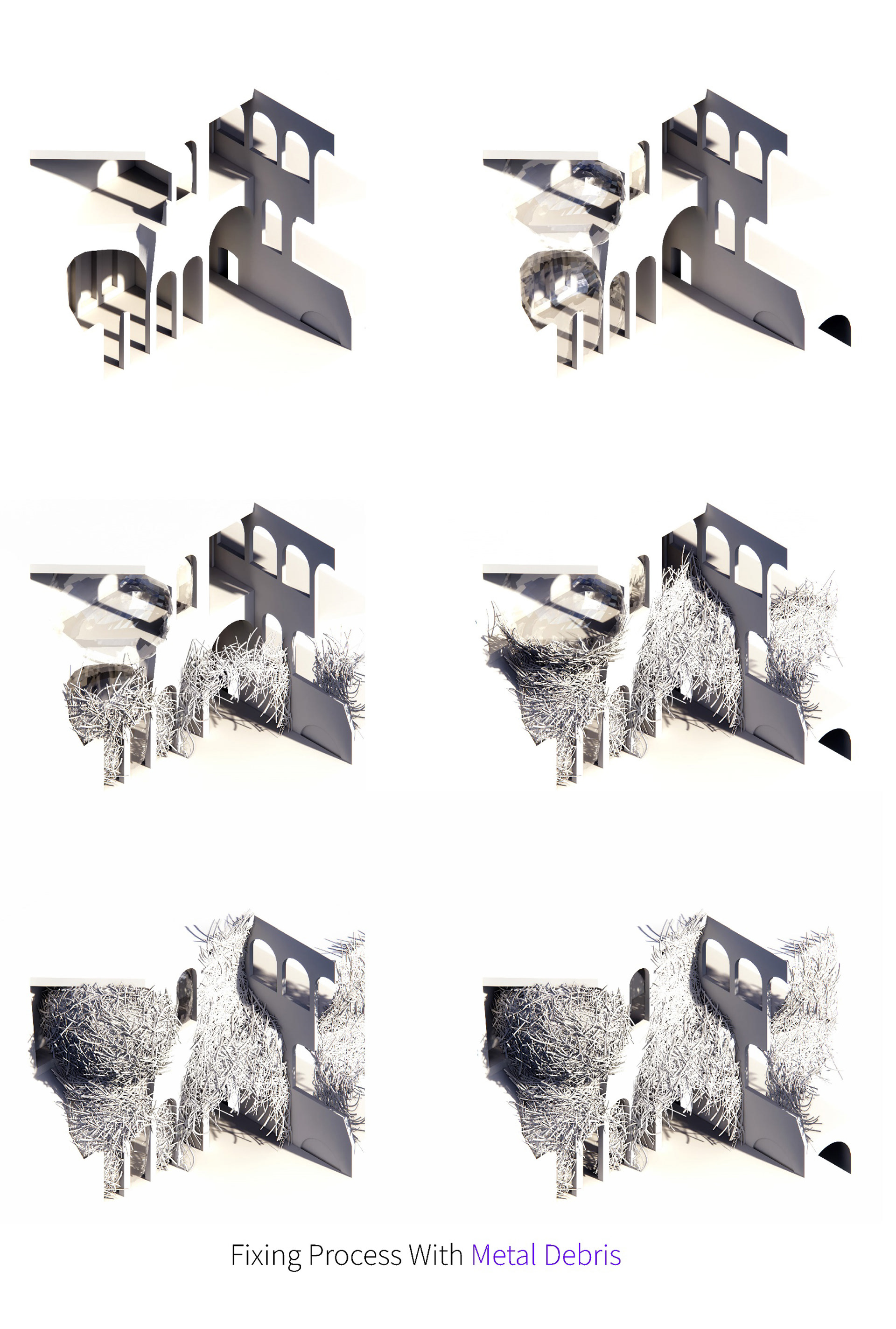 Fixing Process With Metal Debris