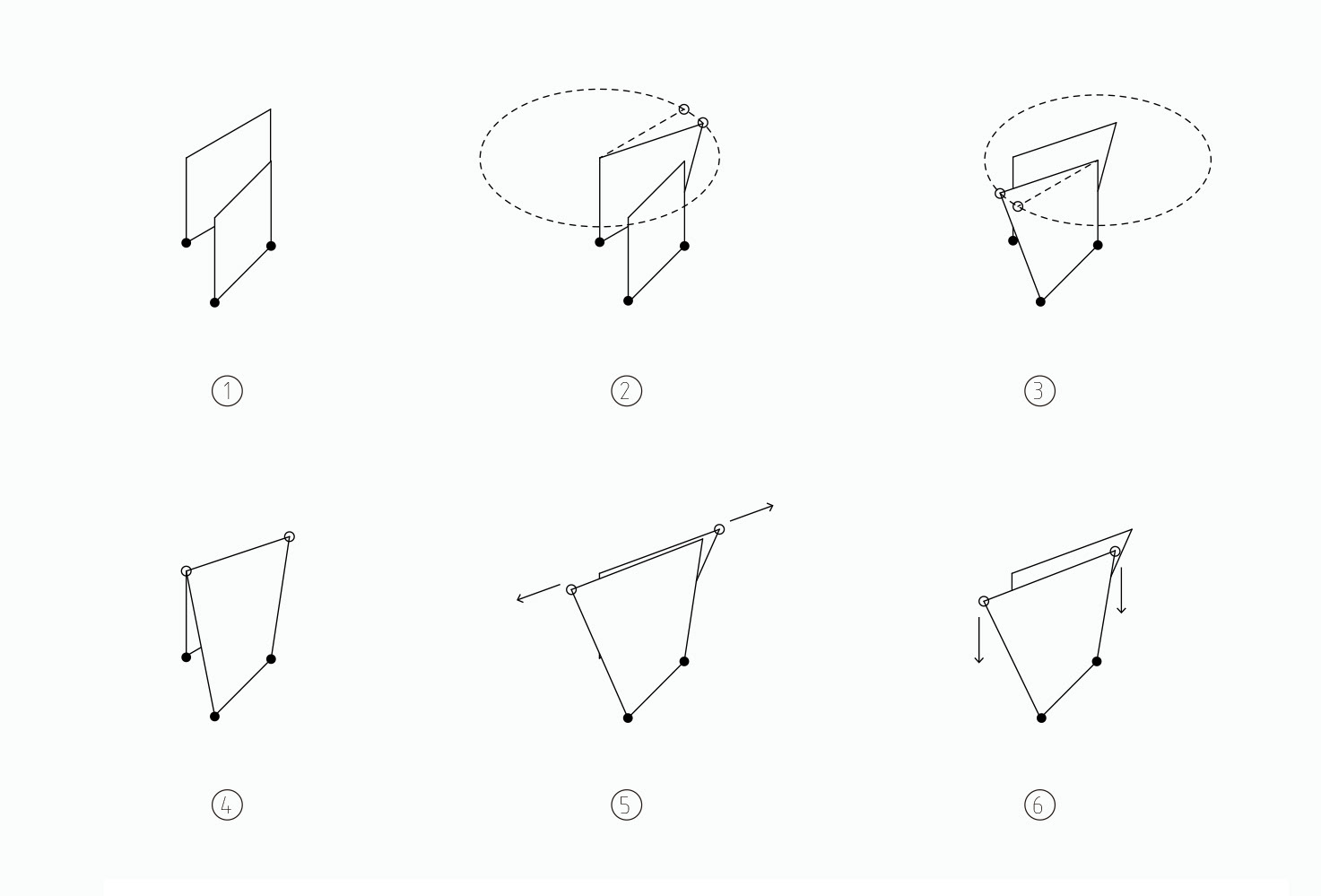 ①

②

③

④

⑤

⑥