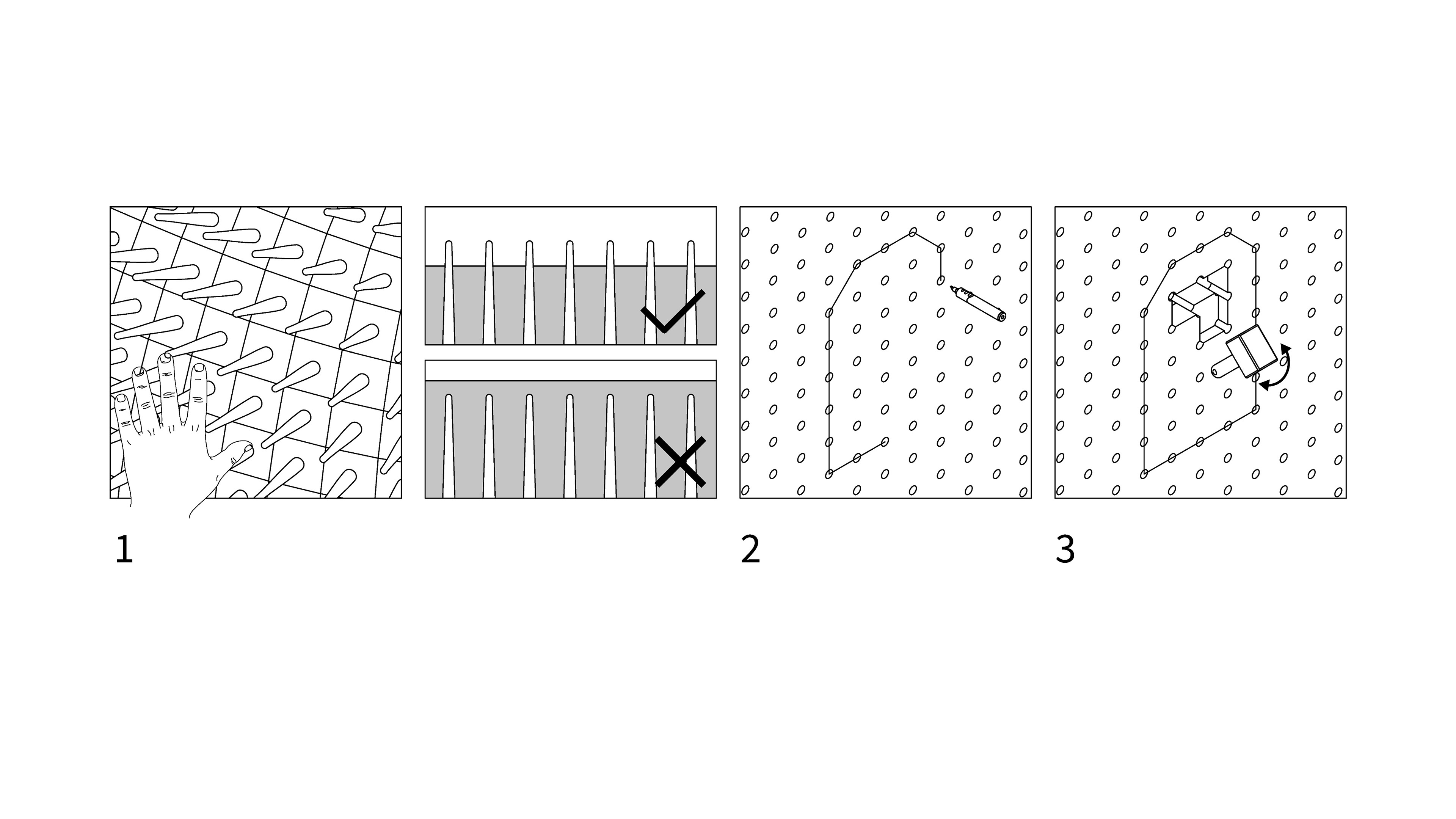 1

2

3