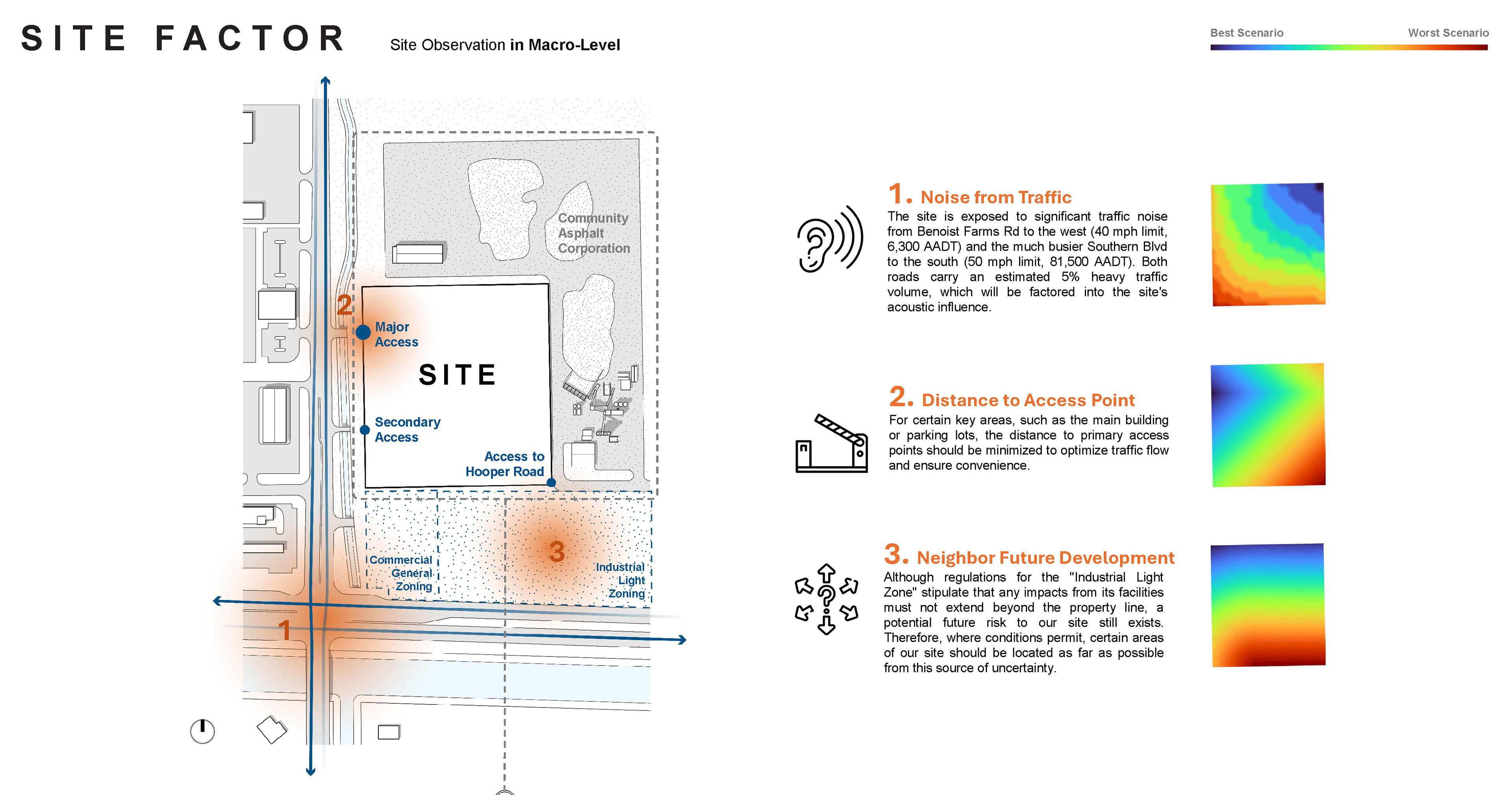 SITE FACTOR

Site Observation in Macro-Level

Best Scenario

Worst Scenario

Community Asphalt Corporation

2

Major Access

SITE

Secondary Access

Access to Hooper Road

Commercial General Zoning

3

Industrial Light Zoning

1

1. Noise from Traffic

The site is exposed to significant traffic noise from Benoist Farms Rd to the west (40 mph limit, 6,300 AADT) and the much busier Southern Blvd to the south (50 mph limit, 81,500 AADT). Both roads carry an estimated 5% heavy traffic volume, which will be factored into the site's acoustic influence.

2. Distance to Access Point

For certain key areas, such as the main building or parking lots, the distance to primary access points should be minimized to optimize traffic flow and ensure convenience.

3. Neighbor Future Development

Although regulations for the "Industrial Light Zone" stipulate that any impacts from its facilities must not extend beyond the property line, a potential future risk to our site still exists. Therefore, where conditions permit, certain areas of our site should be located as far as possible from this source of uncertainty.