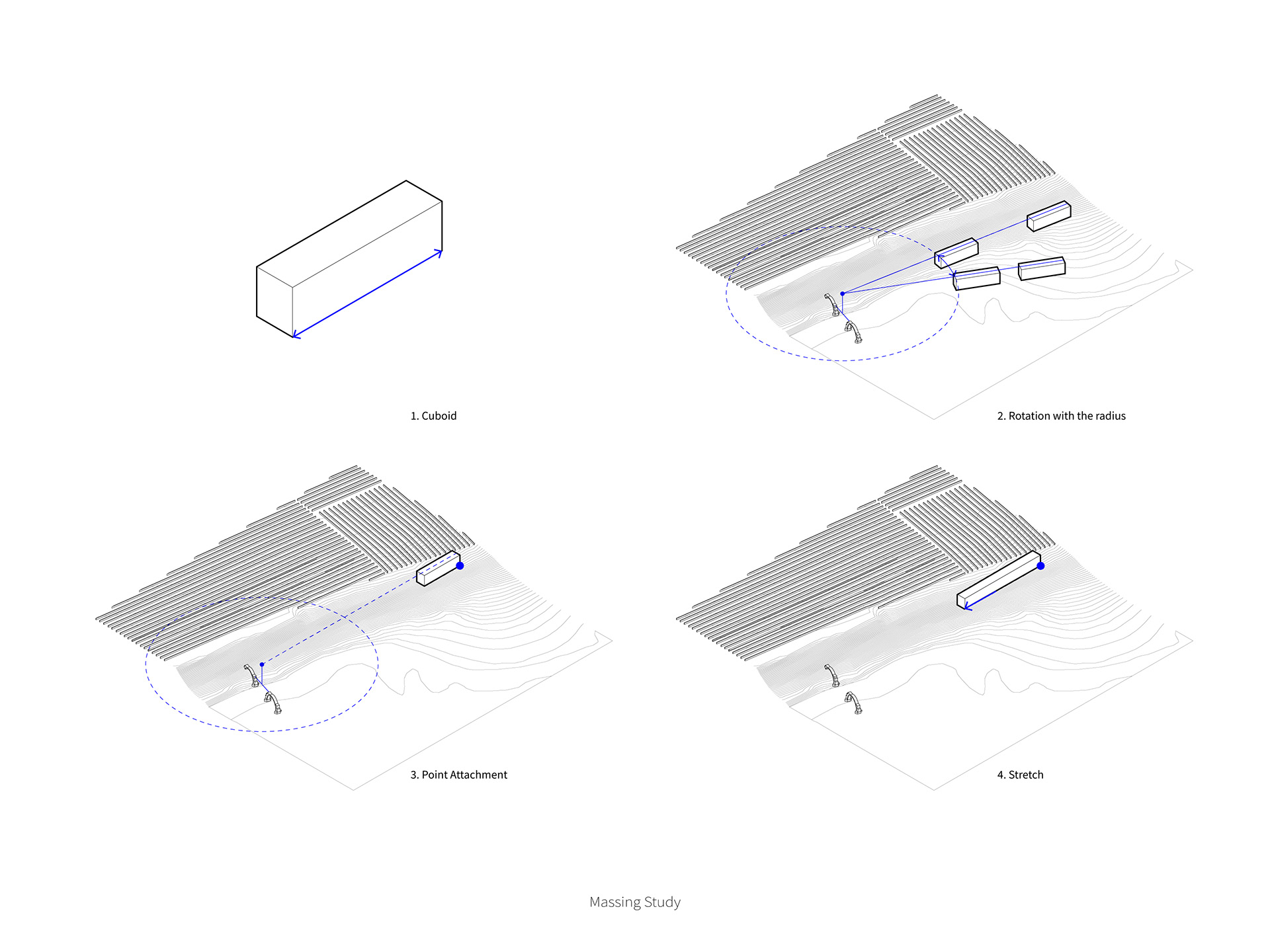 1. Cuboid

2. Rotation with the radius

3. Point Attachment

4. Stretch

Massing Study