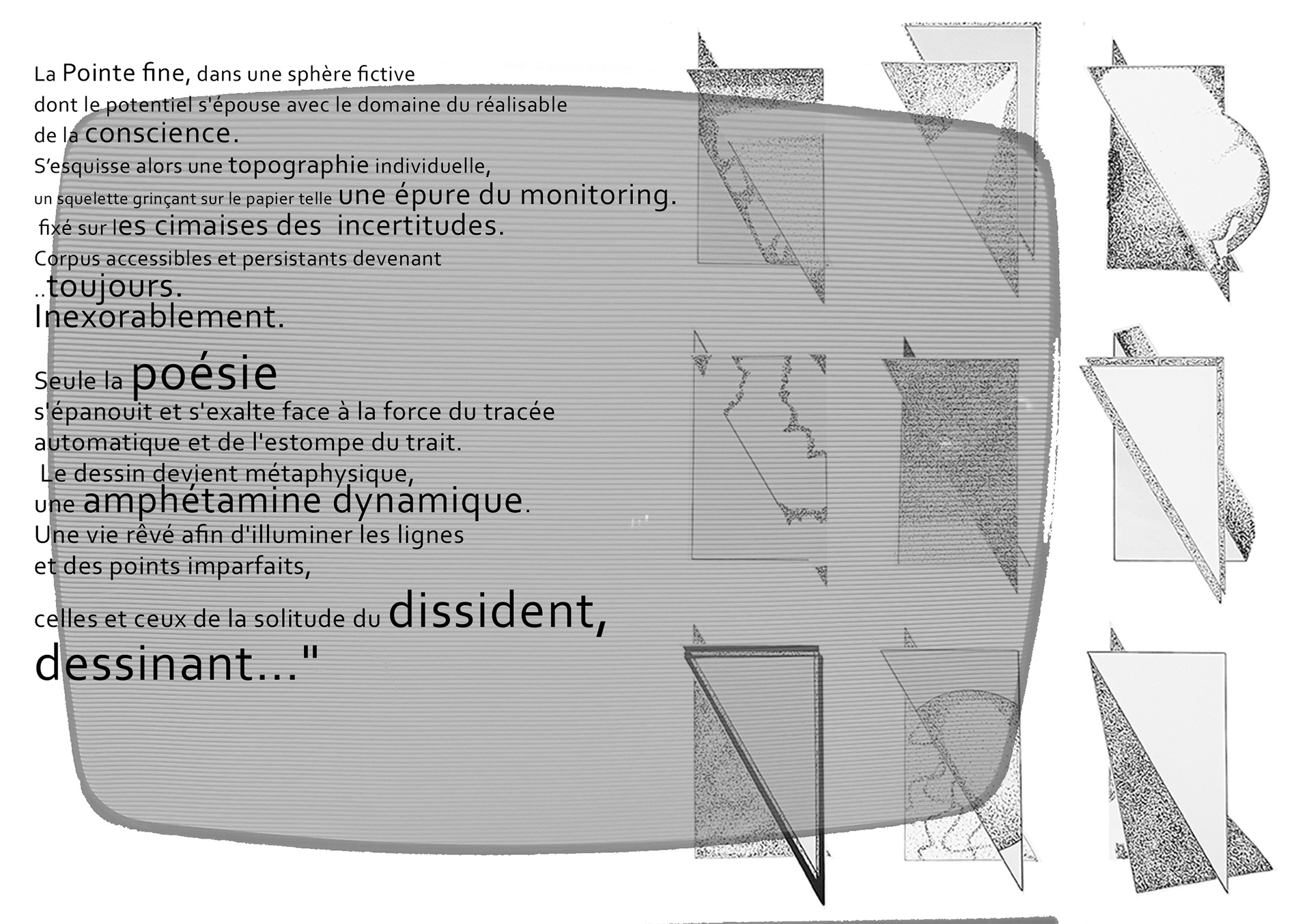 La Pointe fine, dans une sphère fictive
dont le potentiel s'épouse avec le domaine du réalisable
de la conscience.
S'esquisse alors une topographie individuelle,
un squelette grinçant sur le papier telle une épure du monitoring.
fixé sur les cimaises des incertitudes.
Corpus accessibles et persistants devenant
..toujours.
Inexorablement.

Seule la poésie
s'épanouit et s'exalte face à la force du tracée
automatique et de l'estompe du trait.
Le dessin devient métaphysique,
une amphétamine dynamique.
Une vie rêvé afin d'illuminer les lignes
et des points imparfaits,
celles et ceux de la solitude du dissident,
dessinant..."