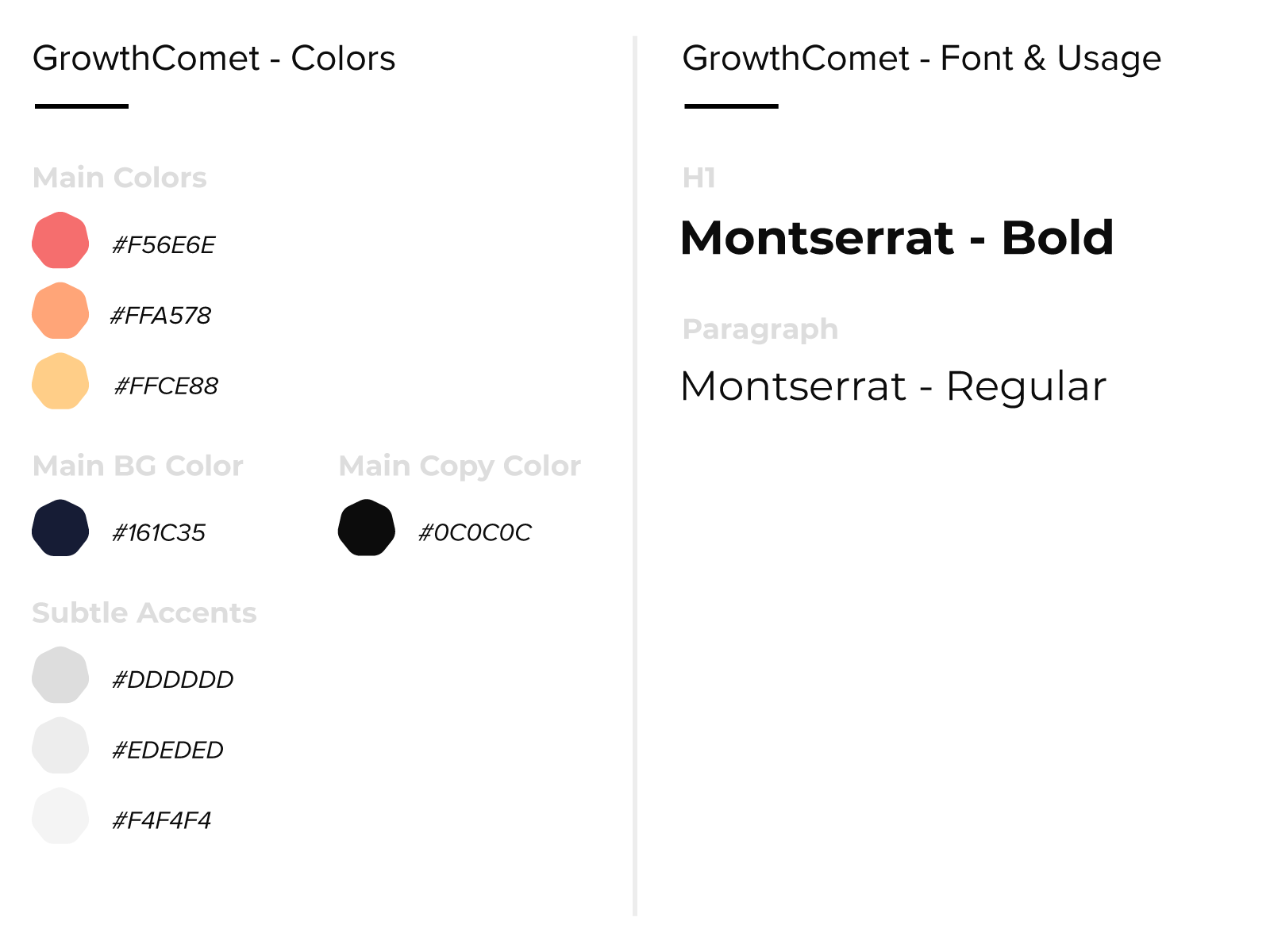 GrowthComet - Colors

Main Colors

#F56E6E

#FFA578

#FFCE88

Main BG Color

#161C35

Main Copy Color

#0C0C0C

Subtle Accents

#DDDDDD

#EDEDED

#F4F4F4

GrowthComet - Font & Usage

H1

Montserrat - Bold

Paragraph

Montserrat - Regular