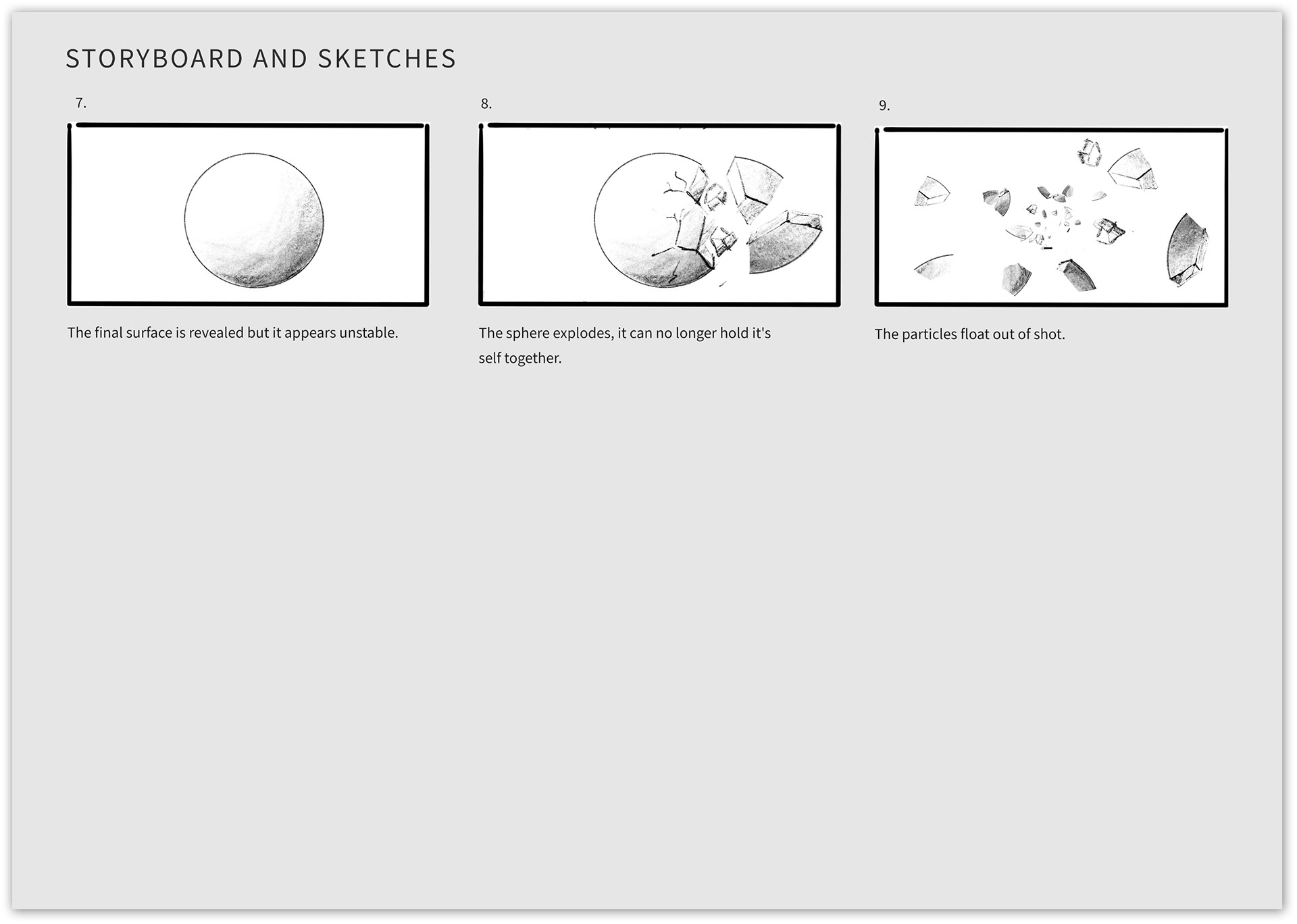 STORYBOARD AND SKETCHES

7.

The final surface is revealed but it appears unstable.

8.

The sphere explodes, it can no longer hold it's self together.

9.

The particles float out of shot.