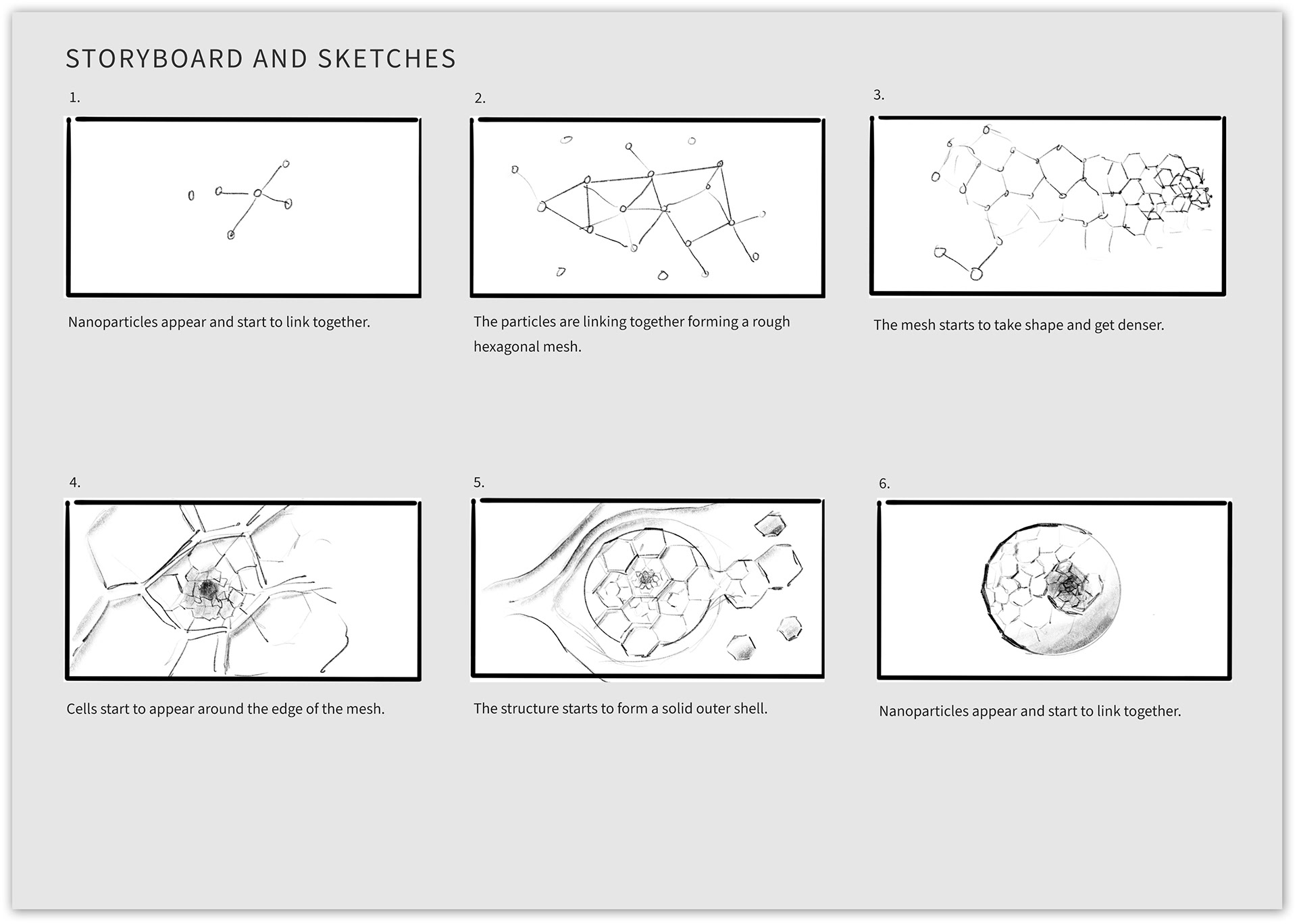 STORYBOARD AND SKETCHES

1.

Nanoparticles appear and start to link together.

2.

The particles are linking together forming a rough hexagonal mesh.

3.

The mesh starts to take shape and get denser.

4.

Cells start to appear around the edge of the mesh.

5.

The structure starts to form a solid outer shell.

6.

Nanoparticles appear and start to link together.