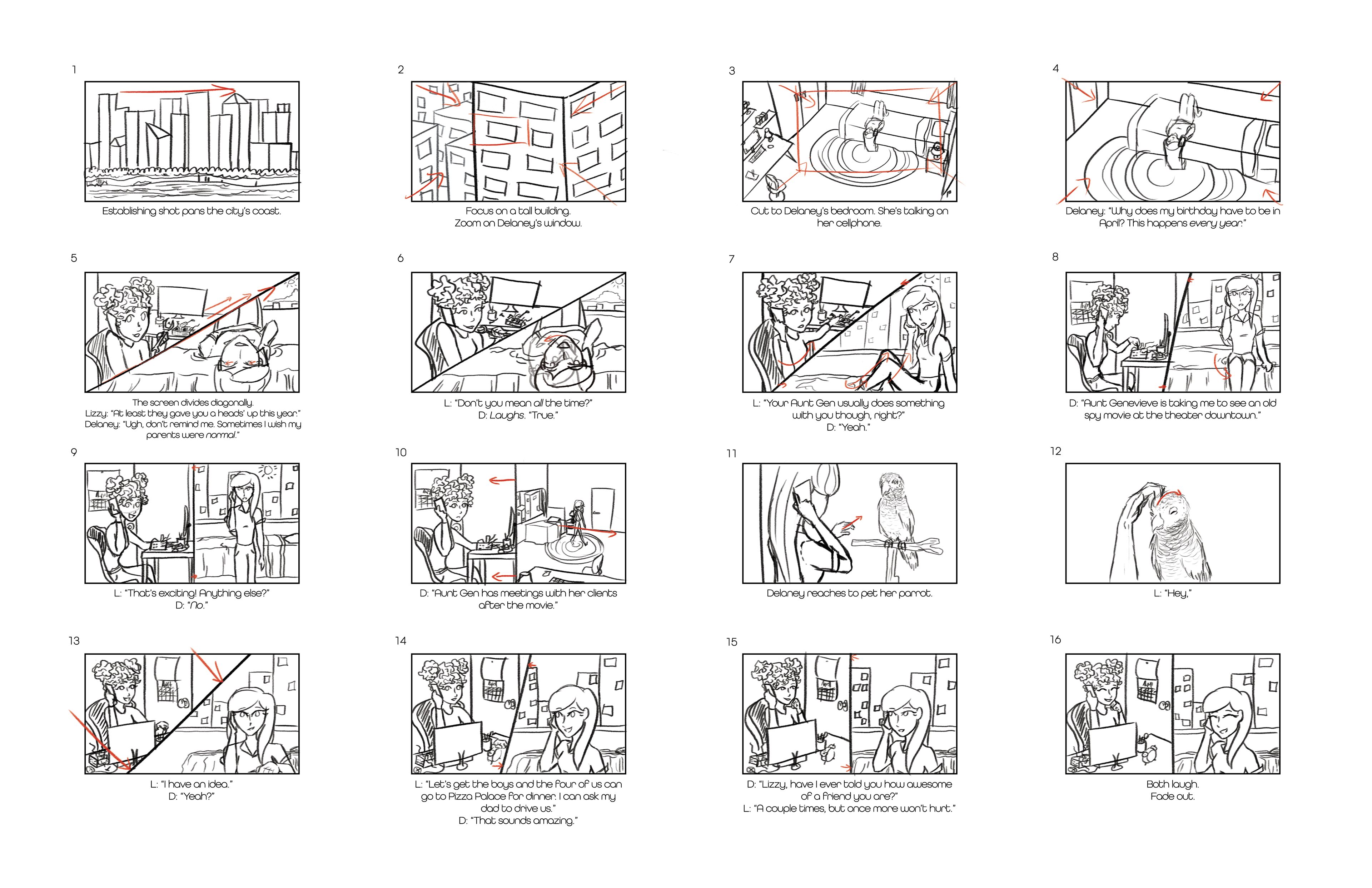 1

Establishing shot pans the city's coast.

2

Focus on a tall building.
Zoom on Delaney's window.

3

Cut to Delaney's bedroom. She's talking on her cellphone.

4

Delaney: "Why does my birthday have to be in April? This happens every year."

5

The screen divides diagonally.
Lizzy: "At least they gave you a heads' up this year."
Delaney: "Ugh, don't remind me. Sometimes I wish my parents were normal."

6

L: "Don't you mean all the time?"
D: Laughs. "True."

7

L: "Your Aunt Gen usually does something with you though, right?"
D: "Yeah."

8

D: "Aunt Genevieve is taking me to see an old spy movie at the theater downtown."

9

L: "That's exciting! Anything else?"
D: "No."

10

D: "Aunt Gen has meetings with her clients after the movie."

11

Delaney reaches to pet her parrot.

12

L: "Hey,"

13

L: "I have an idea."
D: "Yeah?"

14

L: "Let's get the boys and the four of us can go to Pizza Palace for dinner. I can ask my dad to drive us."
D: "That sounds amazing."

15

D: "Lizzy, have I ever told you how awesome of a friend you are?"
L: "A couple times, but once more won't hurt."

16

Both laugh.
Fade out.