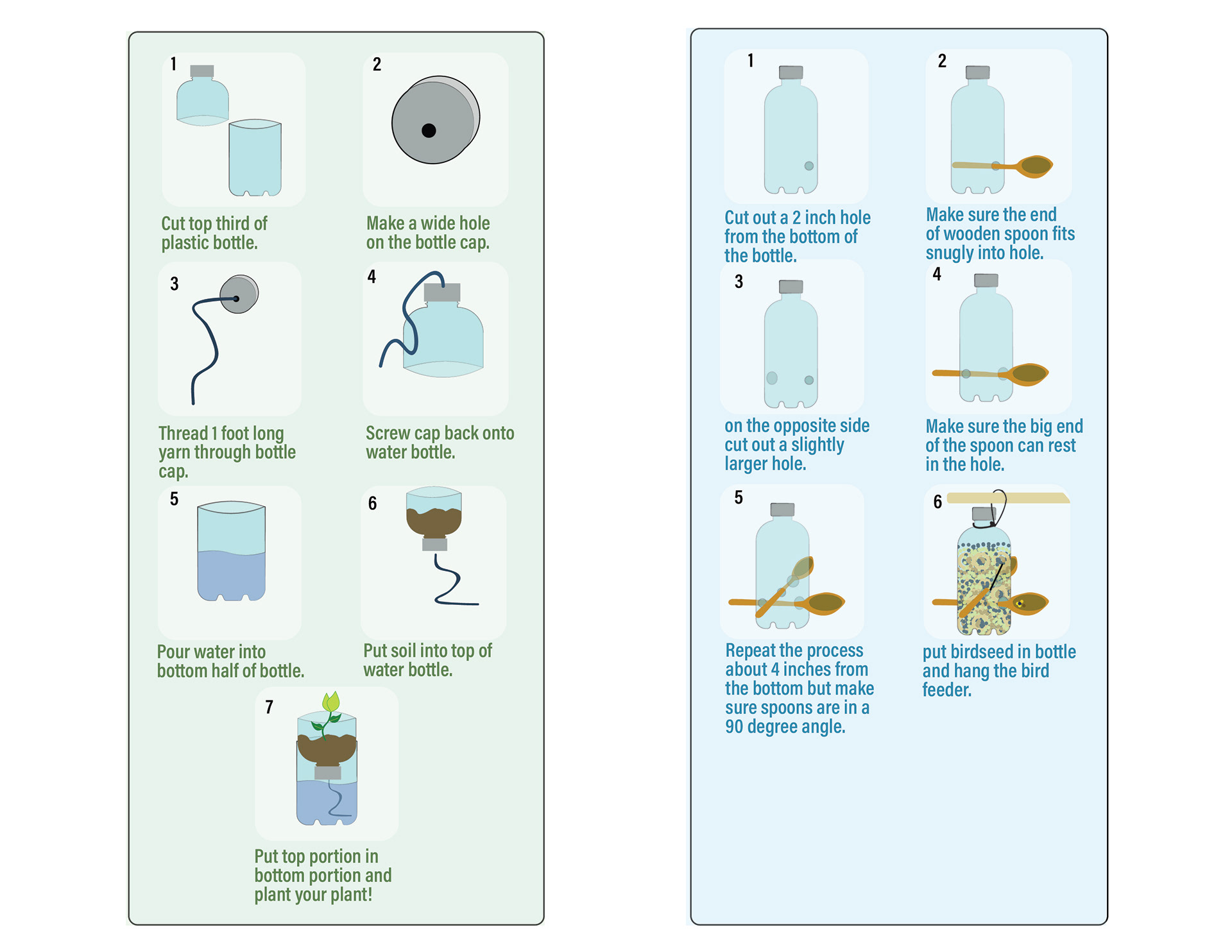 1

Cut top third of plastic bottle.

2

Make a wide hole on the bottle cap.

3

Thread 1 foot long yarn through bottle cap.

4

Screw cap back onto water bottle.

5

Pour water into bottom half of bottle.

6

Put soil into top of water bottle.

7

Put top portion in bottom portion and plant your plant!

1

Cut out a 2 inch hole from the bottom of the bottle.

2

Make sure the end of wooden spoon fits snugly into hole.

3

on the opposite side cut out a slightly larger hole.

4

Make sure the big end of the spoon can rest in the hole.

5

Repeat the process about 4 inches from the bottom but make sure spoons are in a 90 degree angle.

6

put birdseed in bottle and hang the bird feeder.