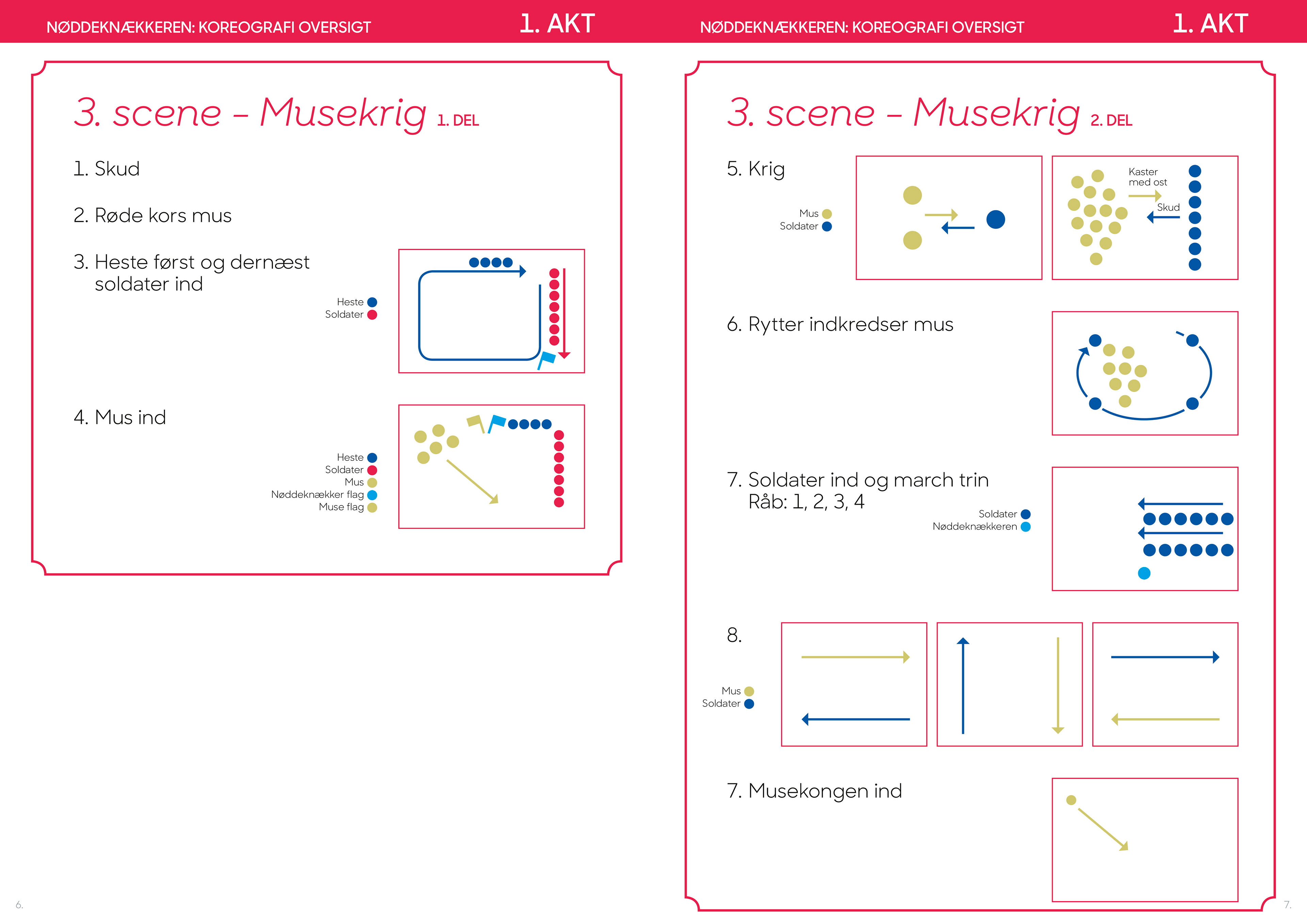 NØDDEKNÆKKEREN: KOREOGRAFI OVERSIGT

1. AKT

3. scene – Musekrig 1. DEL

1. Skud

2. Røde kors mus

3. Heste først og dernæst soldater ind

Heste
Soldater

4. Mus ind

Heste
Soldater
Mus
Nøddeknækker flag
Muse flag

6.

NØDDEKNÆKKEREN: KOREOGRAFI OVERSIGT

1. AKT

3. scene – Musekrig 2. DEL

5. Krig

Mus
Soldater

Kaster med ost

Skud

6. Rytter indkredser mus

7. Soldater ind og march trin
Råb: 1, 2, 3, 4

Soldater
Nøddeknækkeren

8.

Mus
Soldater

7. Musekongen ind

7.