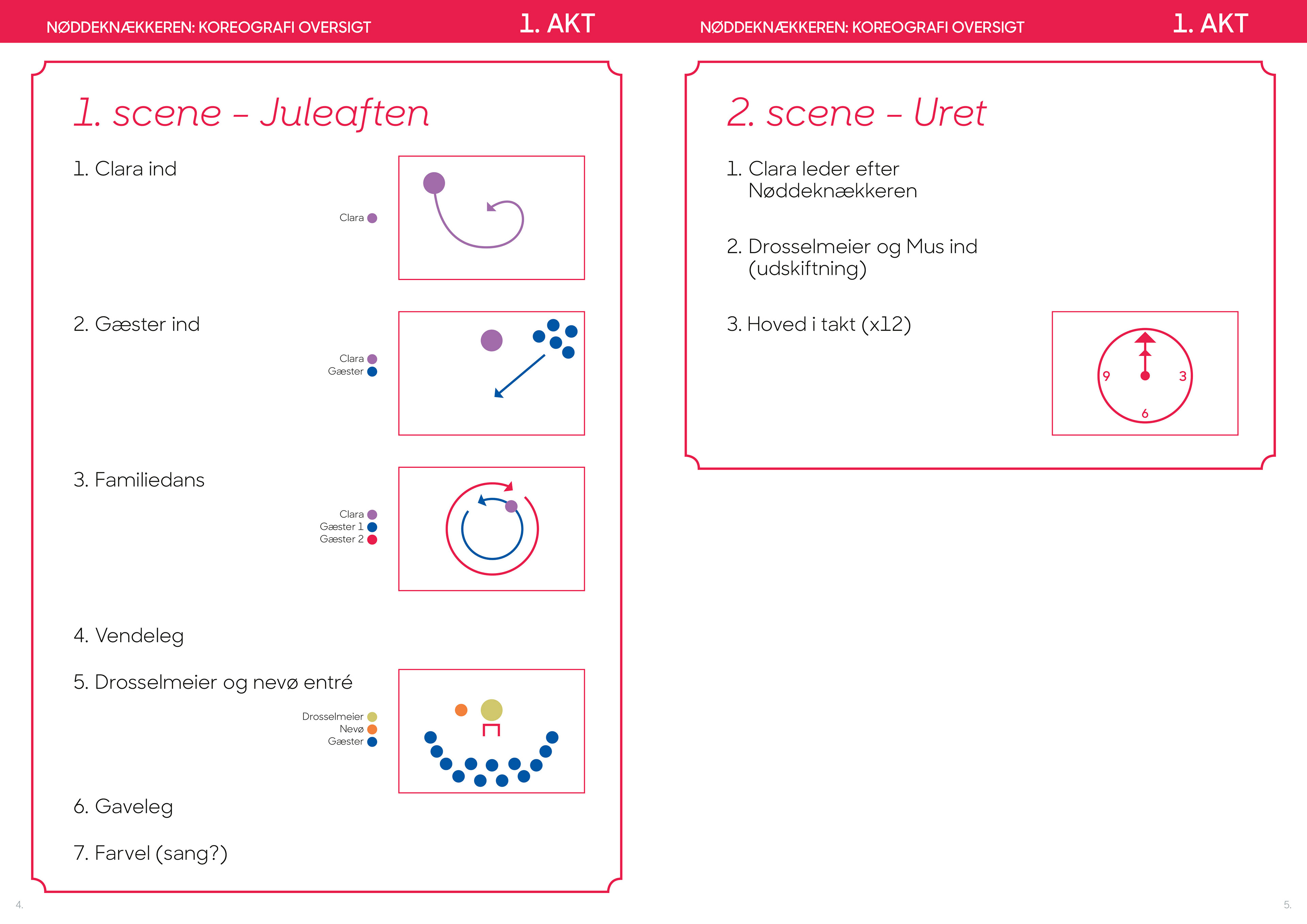 NØDDEKNÆKKEREN: KOREOGRAFI OVERSIGT 1. AKT

1. scene – Juleaften

1. Clara ind

Clara

2. Gæster ind

Clara
Gæster

3. Familiedans

Clara
Gæster 1
Gæster 2

4. Vendeleg

5. Drosselmeier og nevø entré

Drosselmeier
Nevø
Gæster

6. Gaveleg

7. Farvel (sang?)

4.

NØDDEKNÆKKEREN: KOREOGRAFI OVERSIGT 1. AKT

2. scene – Uret

1. Clara leder efter Nøddeknækkeren

2. Drosselmeier og Mus ind (udskiftning)

3. Hoved i takt (x12)

9 3 6

5.