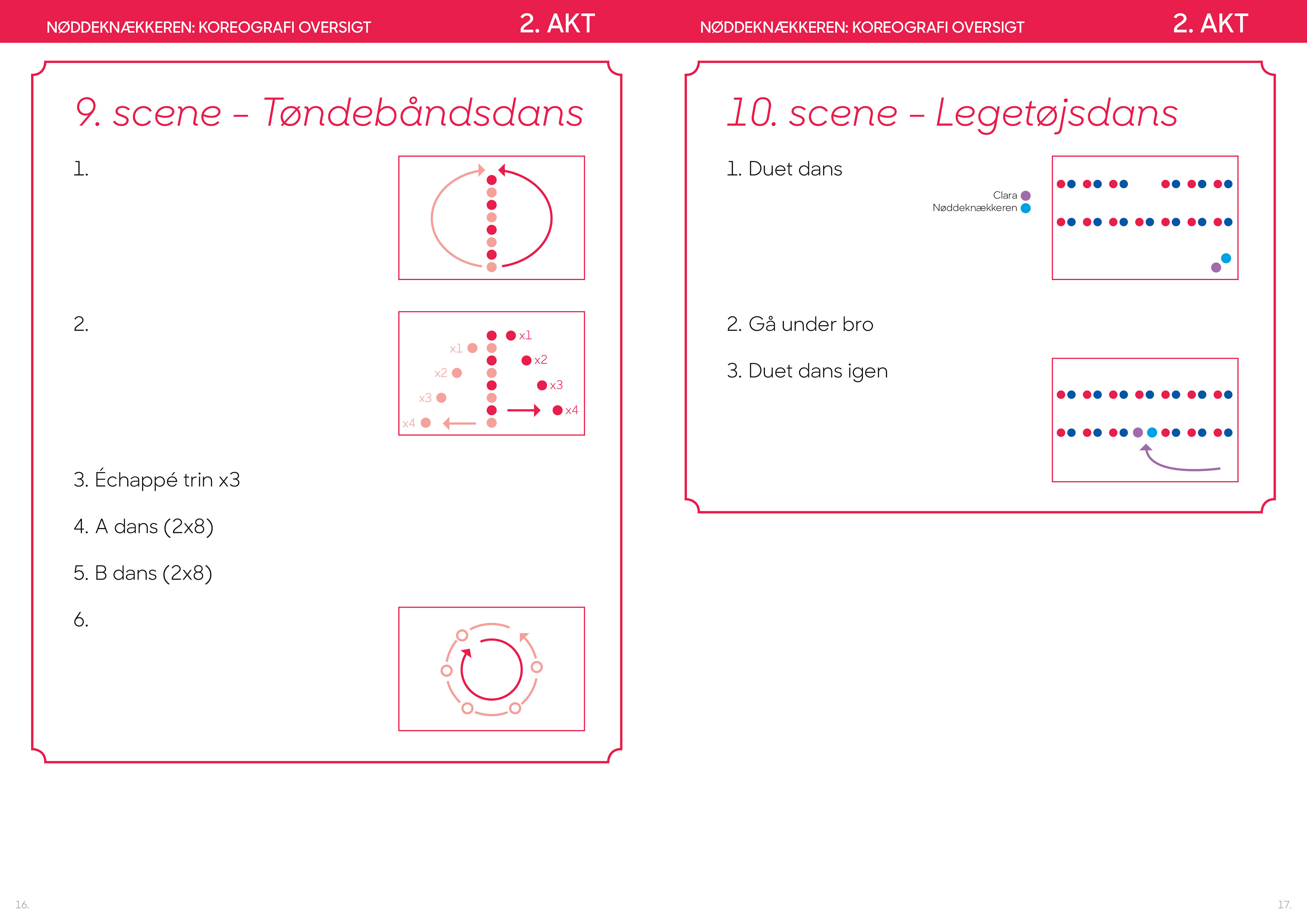 NØDDEKNÆKKEREN: KOREOGRAFI OVERSIGT

2. AKT

9. scene – Tøndebåndsdans

1.

2.

x1
x1
x2
x2
x3
x3
x4
x4

3. Échappé trin x3

4. A dans (2x8)

5. B dans (2x8)

6.

16.

NØDDEKNÆKKEREN: KOREOGRAFI OVERSIGT

2. AKT

10. scene – Legetøjsdans

1. Duet dans

Clara
Nøddeknækkeren

2. Gå under bro

3. Duet dans igen

17.