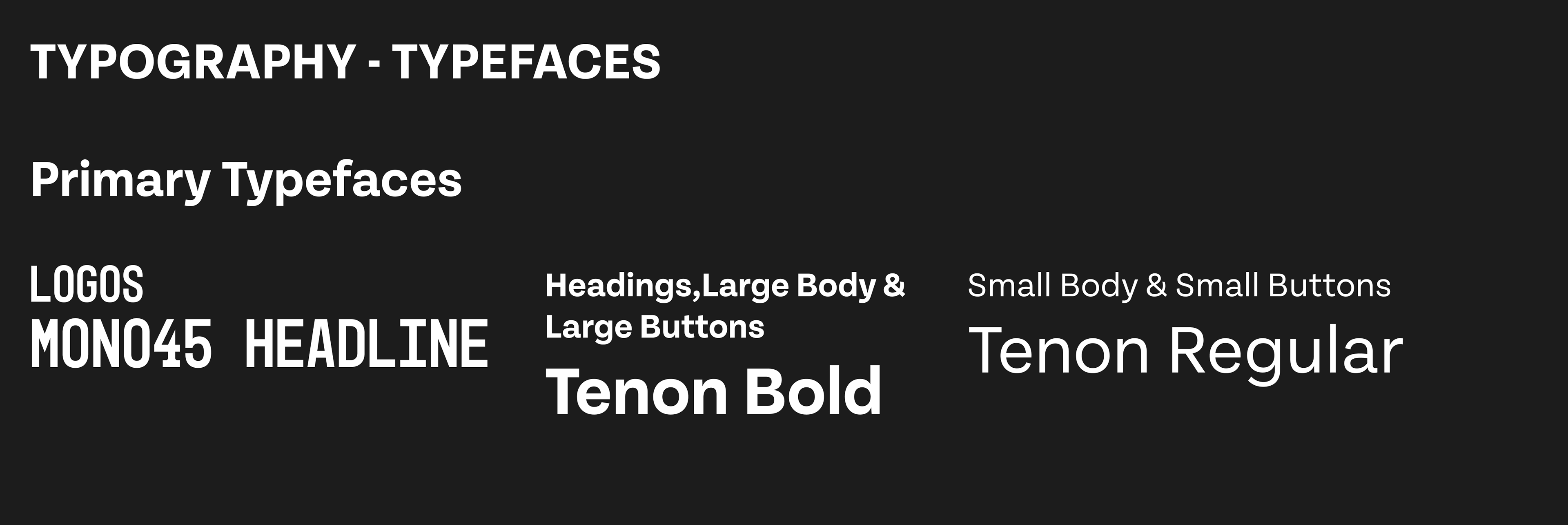 TYPOGRAPHY - TYPEFACES

Primary Typefaces

LOGOS
MONO45 HEADLINE

Headings,Large Body & Large Buttons
Tenon Bold

Small Body & Small Buttons
Tenon Regular