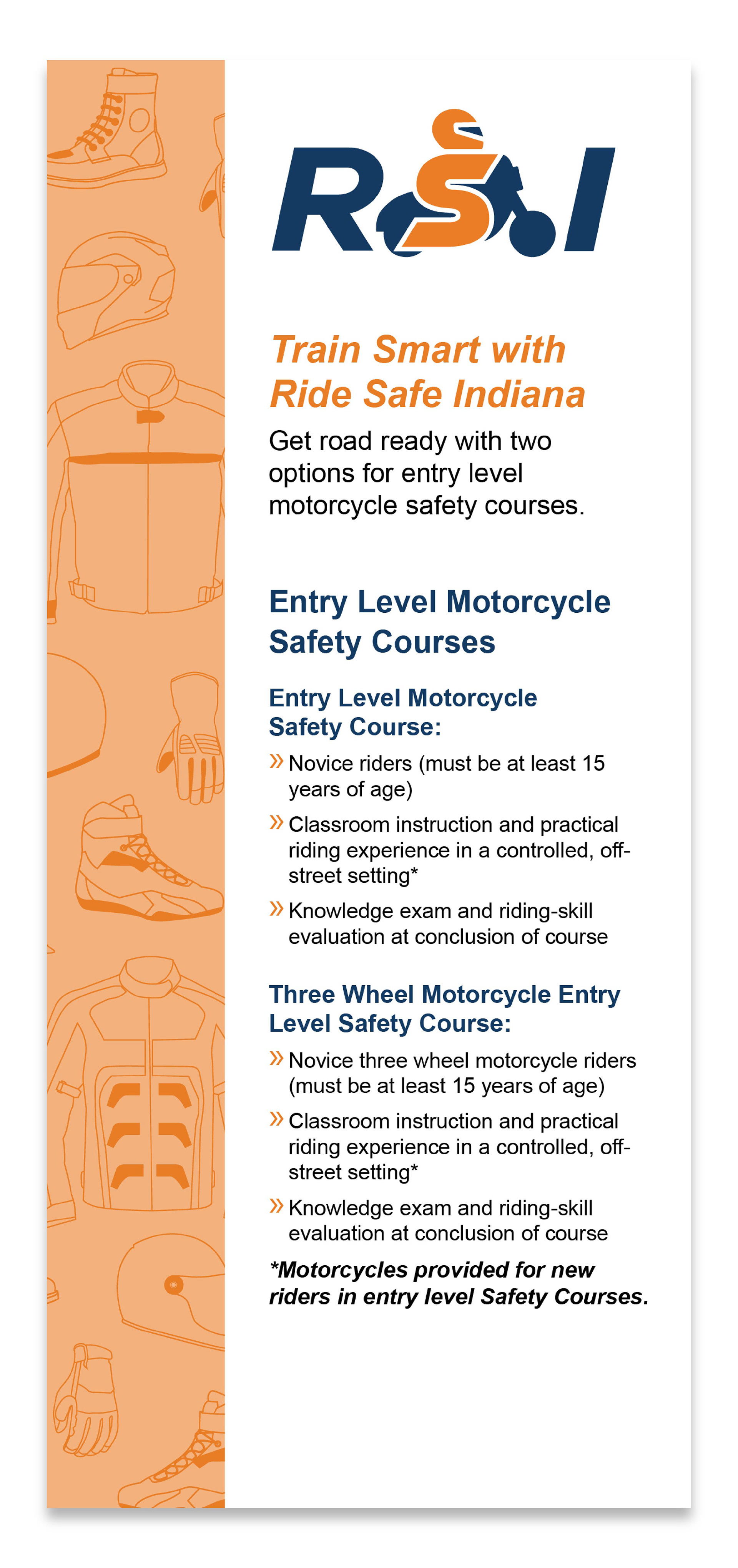 RSI

Train Smart with Ride Safe Indiana

Get road ready with two options for entry level motorcycle safety courses.

Entry Level Motorcycle Safety Courses

Entry Level Motorcycle Safety Course:

» Novice riders (must be at least 15 years of age)

» Classroom instruction and practical riding experience in a controlled, off-street setting*

» Knowledge exam and riding-skill evaluation at conclusion of course

Three Wheel Motorcycle Entry Level Safety Course:

» Novice three wheel motorcycle riders (must be at least 15 years of age)

» Classroom instruction and practical riding experience in a controlled, off-street setting*

» Knowledge exam and riding-skill evaluation at conclusion of course

*Motorcycles provided for new riders in entry level Safety Courses.