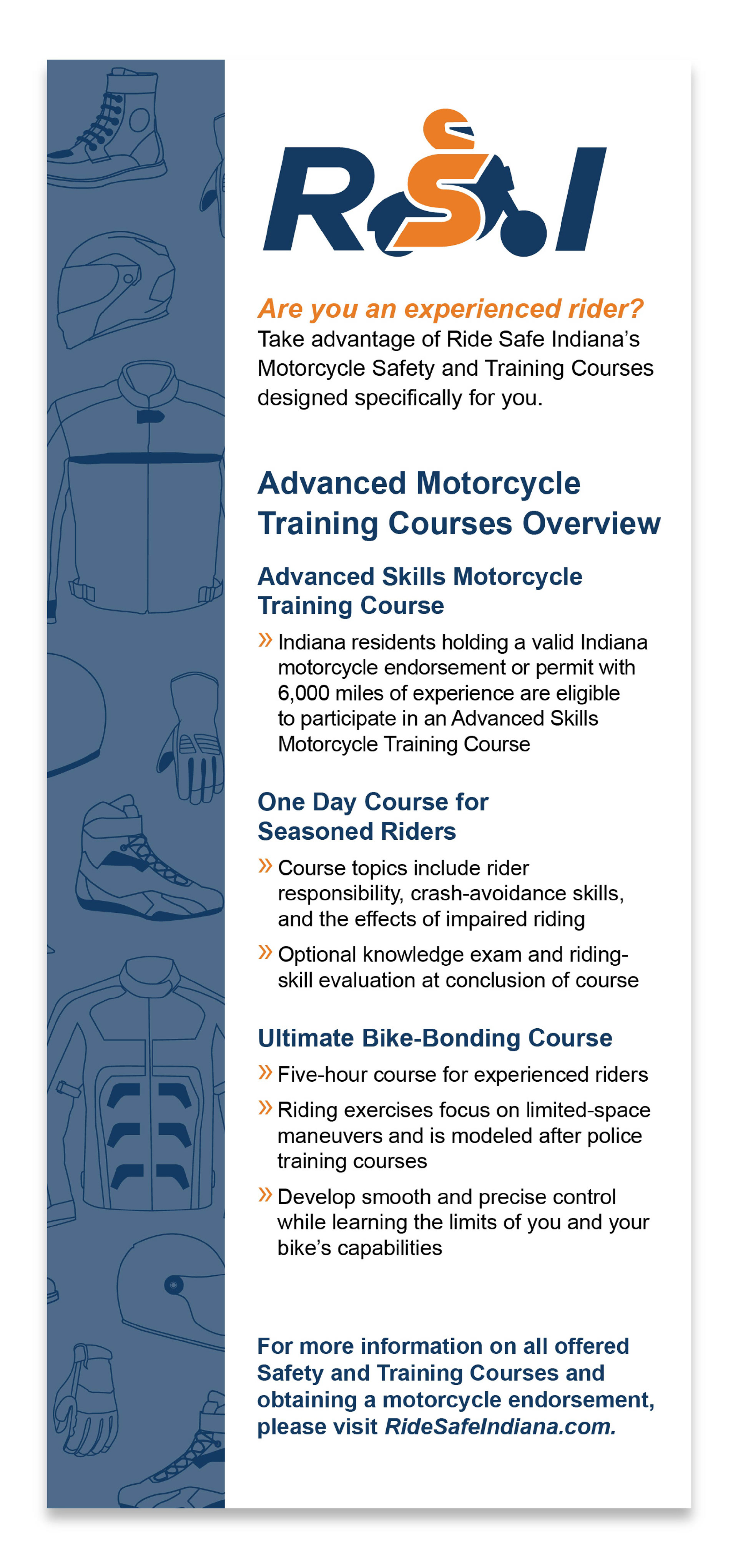 RSI

Are you an experienced rider?
Take advantage of Ride Safe Indiana's Motorcycle Safety and Training Courses designed specifically for you.

Advanced Motorcycle Training Courses Overview

Advanced Skills Motorcycle Training Course

» Indiana residents holding a valid Indiana motorcycle endorsement or permit with 6,000 miles of experience are eligible to participate in an Advanced Skills Motorcycle Training Course

One Day Course for Seasoned Riders

» Course topics include rider responsibility, crash-avoidance skills, and the effects of impaired riding

» Optional knowledge exam and riding-skill evaluation at conclusion of course

Ultimate Bike-Bonding Course

» Five-hour course for experienced riders

» Riding exercises focus on limited-space maneuvers and is modeled after police training courses

» Develop smooth and precise control while learning the limits of you and your bike's capabilities

For more information on all offered Safety and Training Courses and obtaining a motorcycle endorsement, please visit RideSafeIndiana.com.