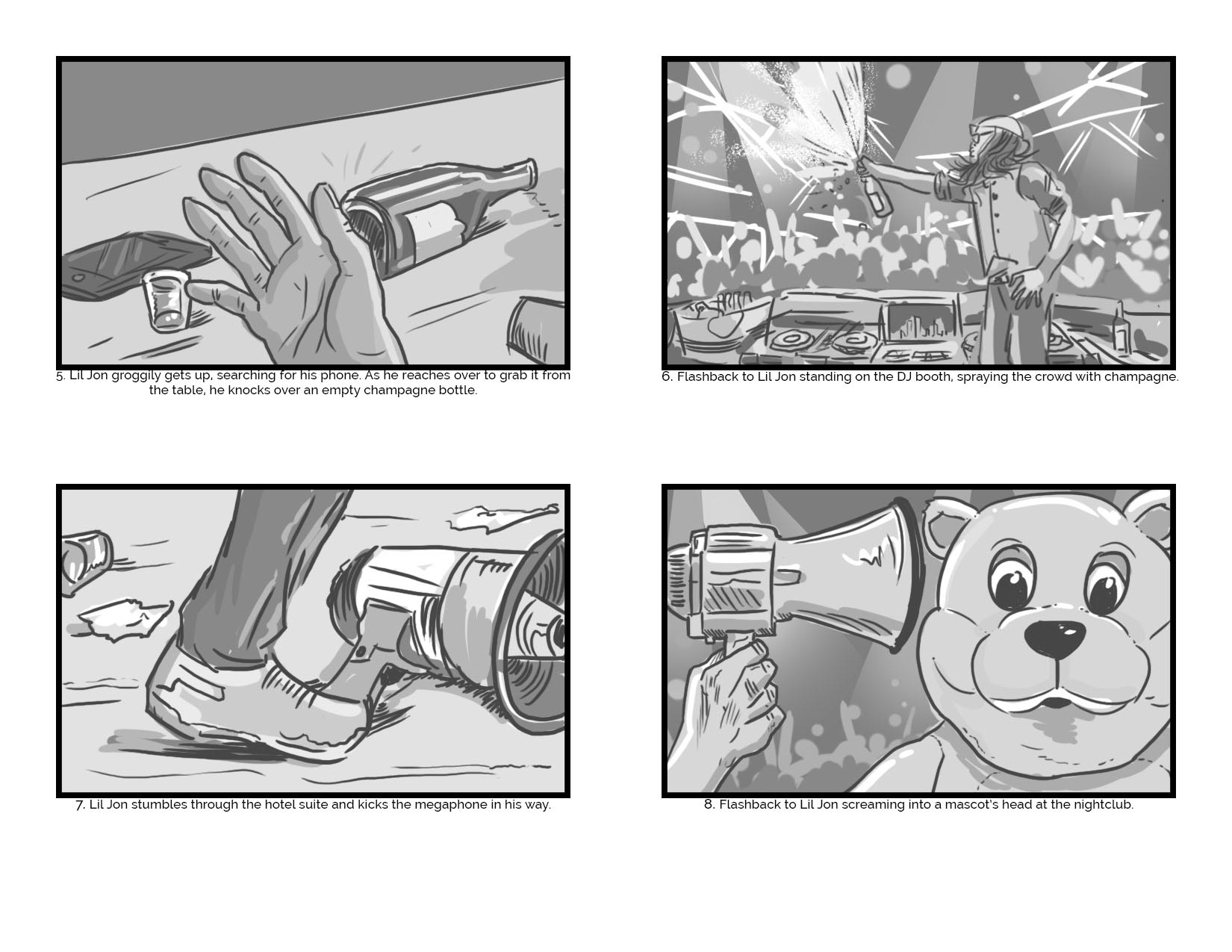 5. Lil Jon groggily gets up, searching for his phone. As he reaches over to grab it from the table, he knocks over an empty champagne bottle.

6. Flashback to Lil Jon standing on the DJ booth, spraying the crowd with champagne.

7. Lil Jon stumbles through the hotel suite and kicks the megaphone in his way.

8. Flashback to Lil Jon screaming into a mascot's head at the nightclub.