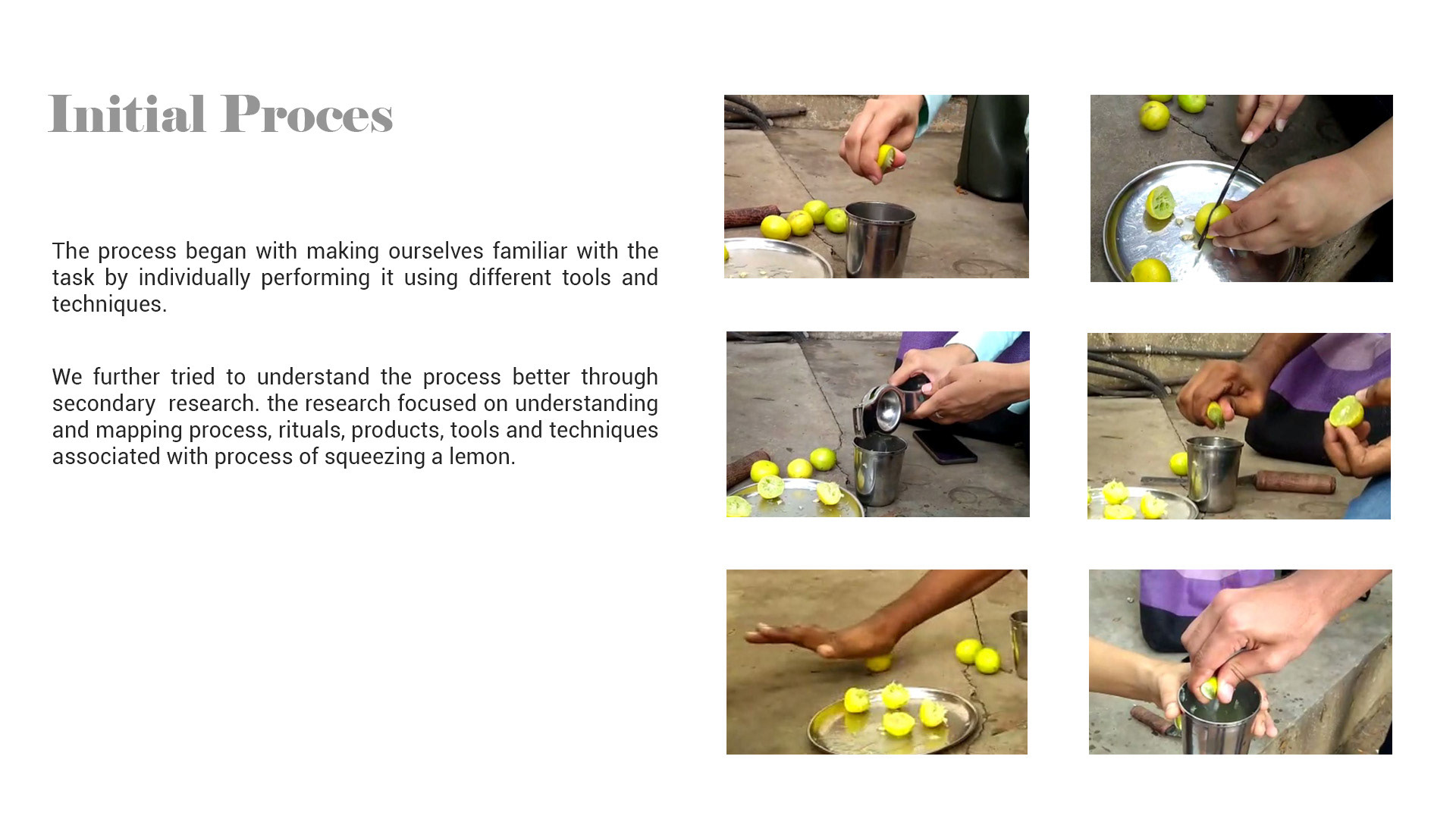 Initial Proces

The process began with making ourselves familiar with the task by individually performing it using different tools and techniques.

We further tried to understand the process better through secondary research. the research focused on understanding and mapping process, rituals, products, tools and techniques associated with process of squeezing a lemon.