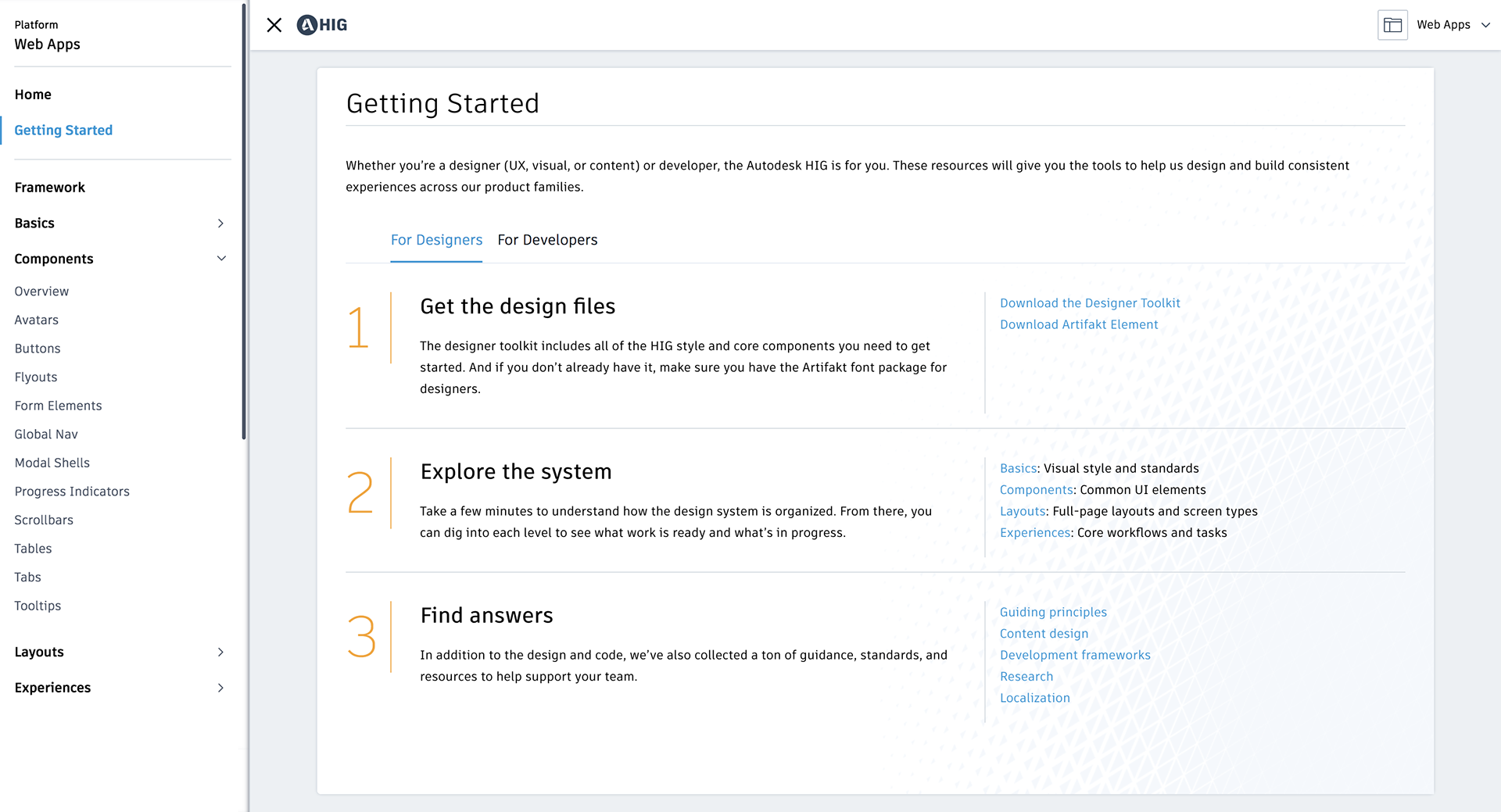 Platform
Web Apps

Home

Getting Started

Framework

Basics

Components

Overview

Avatars

Buttons

Flyouts

Form Elements

Global Nav

Modal Shells

Progress Indicators

Scrollbars

Tables

Tabs

Tooltips

Layouts

Experiences

HIG

Web Apps

Getting Started

Whether you're a designer (UX, visual, or content) or developer, the Autodesk HIG is for you. These resources will give you the tools to help us design and build consistent experiences across our product families.

For Designers For Developers

1

Get the design files

The designer toolkit includes all of the HIG style and core components you need to get started. And if you don't already have it, make sure you have the Artifakt font package for designers.

Download the Designer Toolkit
Download Artifakt Element

2

Explore the system

Take a few minutes to understand how the design system is organized. From there, you can dig into each level to see what work is ready and what's in progress.

Basics: Visual style and standards
Components: Common UI elements
Layouts: Full-page layouts and screen types
Experiences: Core workflows and tasks

3

Find answers

In addition to the design and code, we've also collected a ton of guidance, standards, and resources to help support your team.

Guiding principles
Content design
Development frameworks
Research
Localization