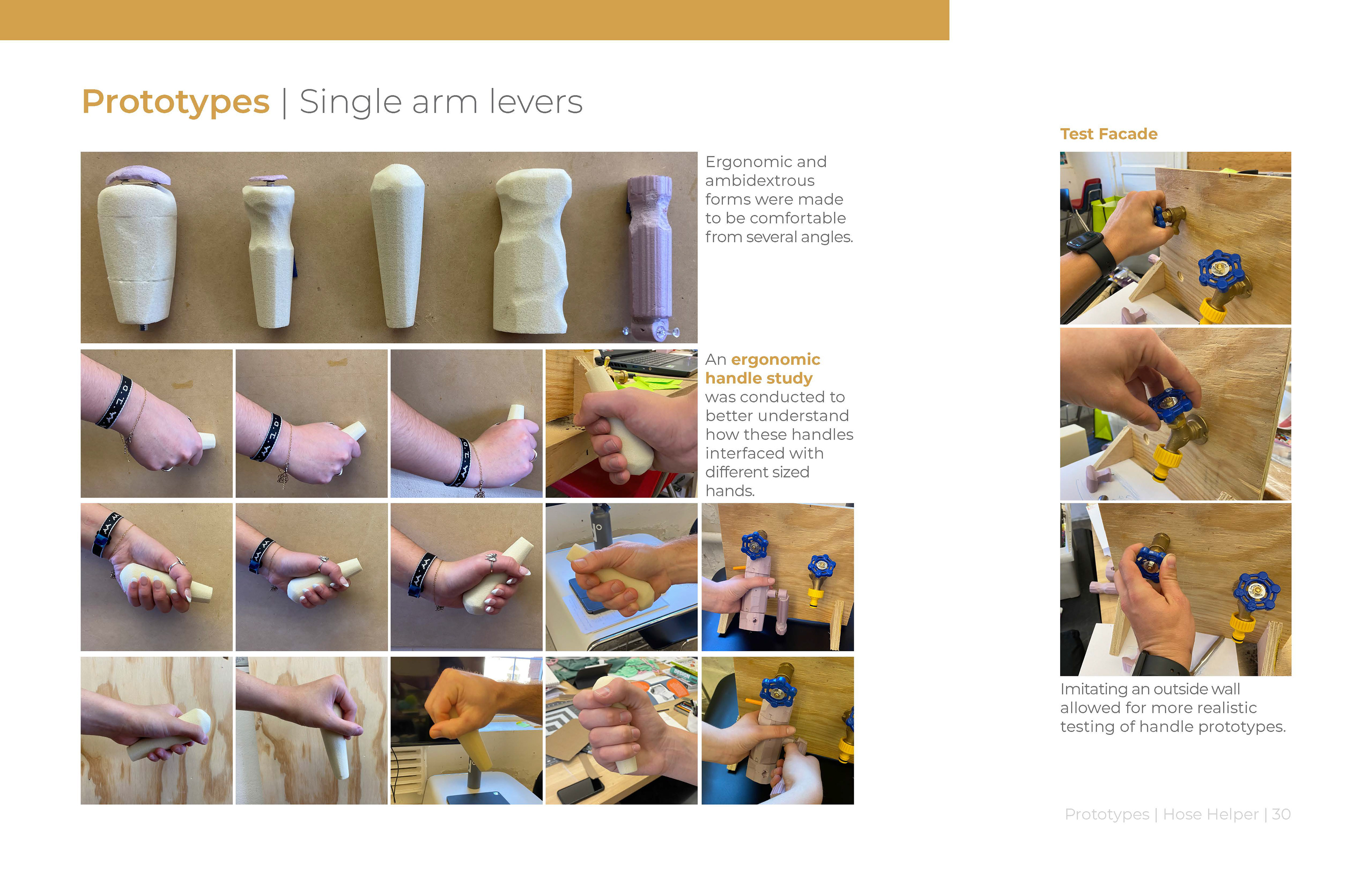 Prototypes | Single arm levers

Ergonomic and ambidextrous forms were made to be comfortable from several angles.

An ergonomic handle study was conducted to better understand how these handles interfaced with different sized hands.

Test Facade

Imitating an outside wall allowed for more realistic testing of handle prototypes.

Prototypes | Hose Helper | 30