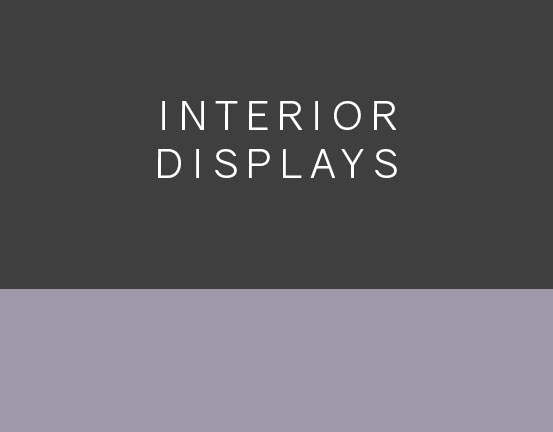 INTERIOR DISPLAYS