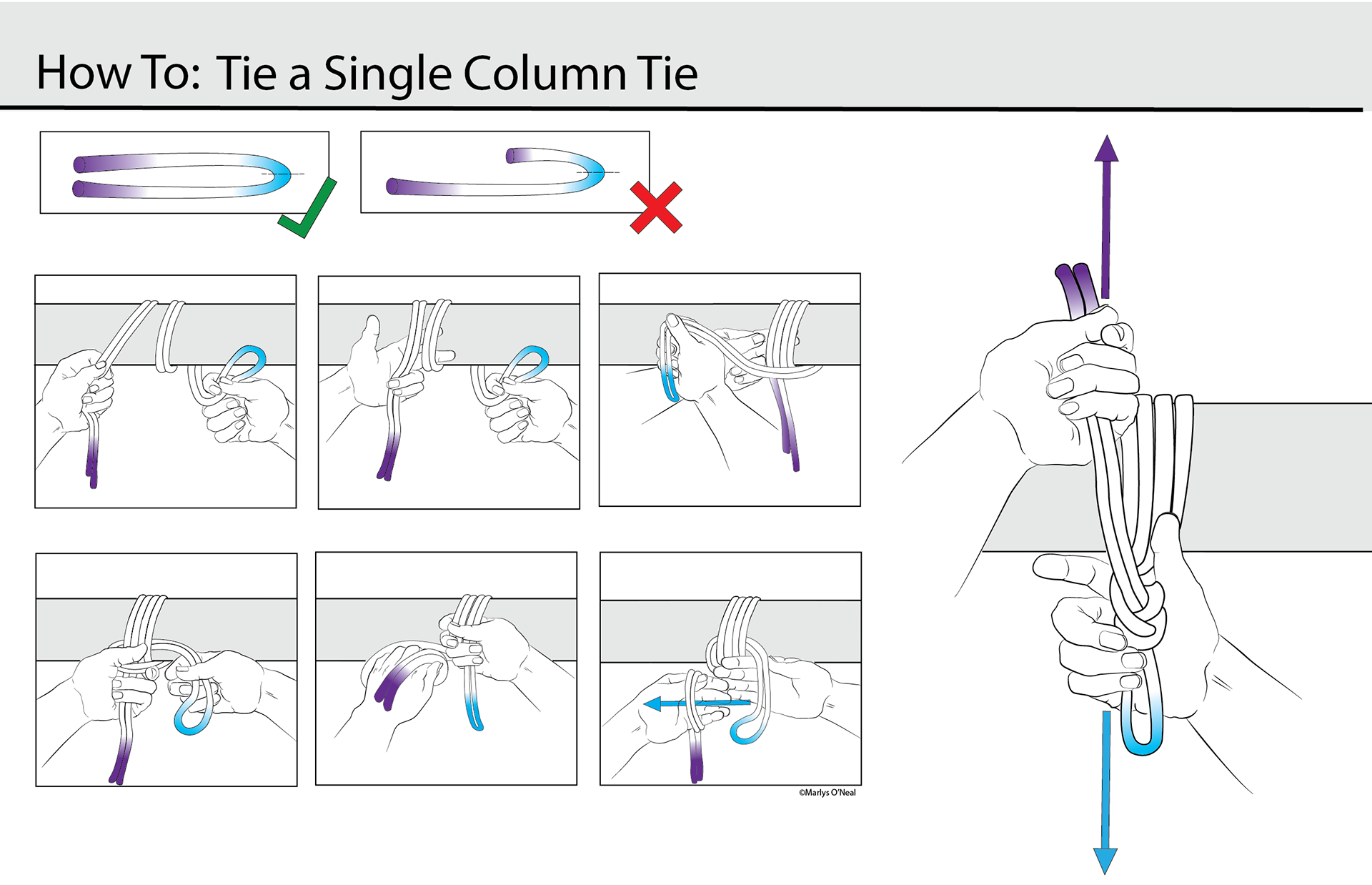 How To: Tie a Single Column Tie

©Marlys O'Neal