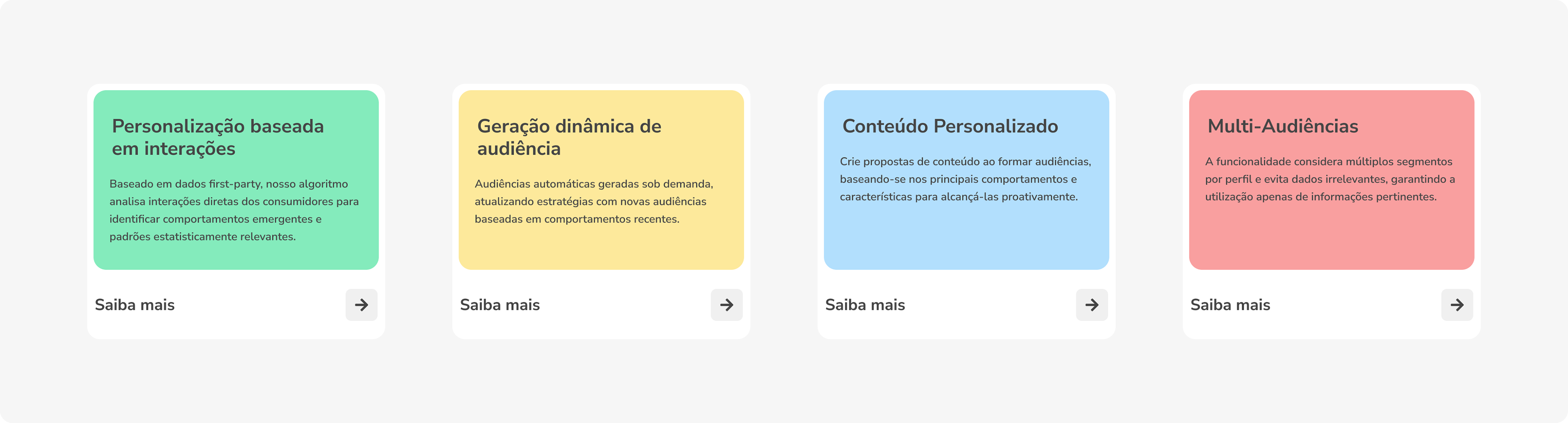 Personalização baseada em interações

Baseado em dados first-party, nosso algoritmo analisa interações diretas dos consumidores para identificar comportamentos emergentes e padrões estatisticamente relevantes.

Saiba mais →

Geração dinâmica de audiência

Audiências automáticas geradas sob demanda, atualizando estratégias com novas audiências baseadas em comportamentos recentes.

Saiba mais →

Conteúdo Personalizado

Crie propostas de conteúdo ao formar audiências, baseando-se nos principais comportamentos e características para alcançá-las proativamente.

Saiba mais →

Multi-Audiências

A funcionalidade considera múltiplos segmentos por perfil e evita dados irrelevantes, garantindo a utilização apenas de informações pertinentes.

Saiba mais →