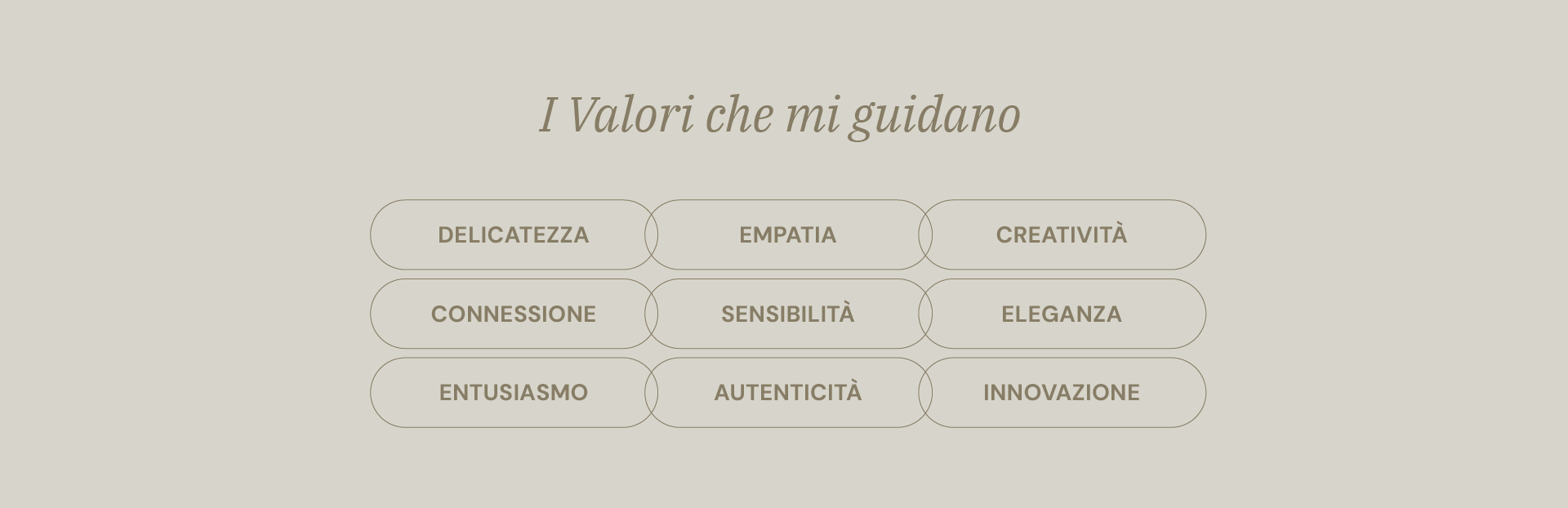 I Valori che mi guidano

DELICATEZZA

EMPATIA

CREATIVITÀ

CONNESSIONE

SENSIBILITÀ

ELEGANZA

ENTUSIASMO

AUTENTICITÀ

INNOVAZIONE