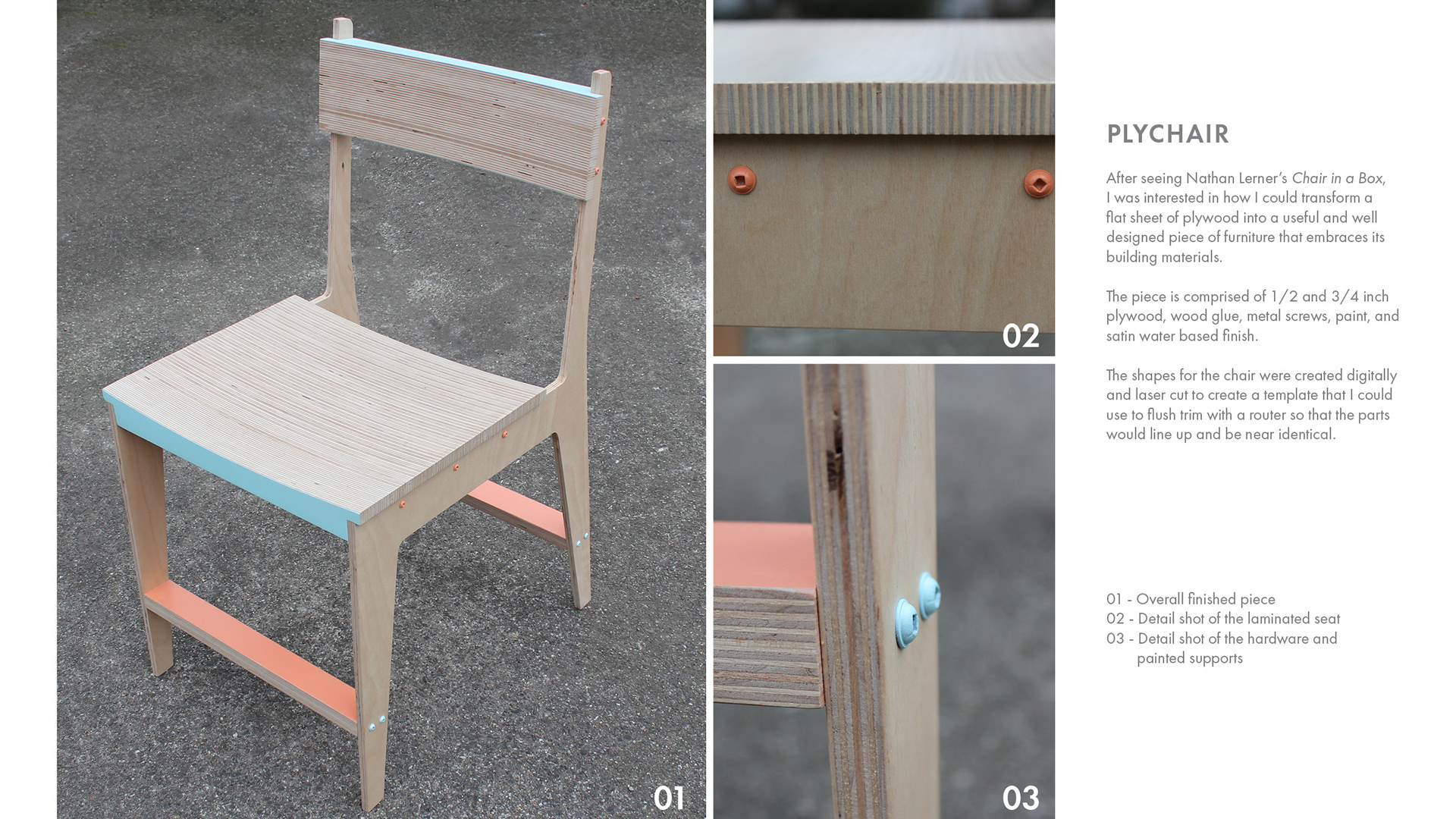 01

02

03

PLYCHAIR

After seeing Nathan Lerner's Chair in a Box, I was interested in how I could transform a flat sheet of plywood into a useful and well designed piece of furniture that embraces its building materials.

The piece is comprised of 1/2 and 3/4 inch plywood, wood glue, metal screws, paint, and satin water based finish.

The shapes for the chair were created digitally and laser cut to create a template that I could use to flush trim with a router so that the parts would line up and be near identical.

01 - Overall finished piece
02 - Detail shot of the laminated seat
03 - Detail shot of the hardware and painted supports