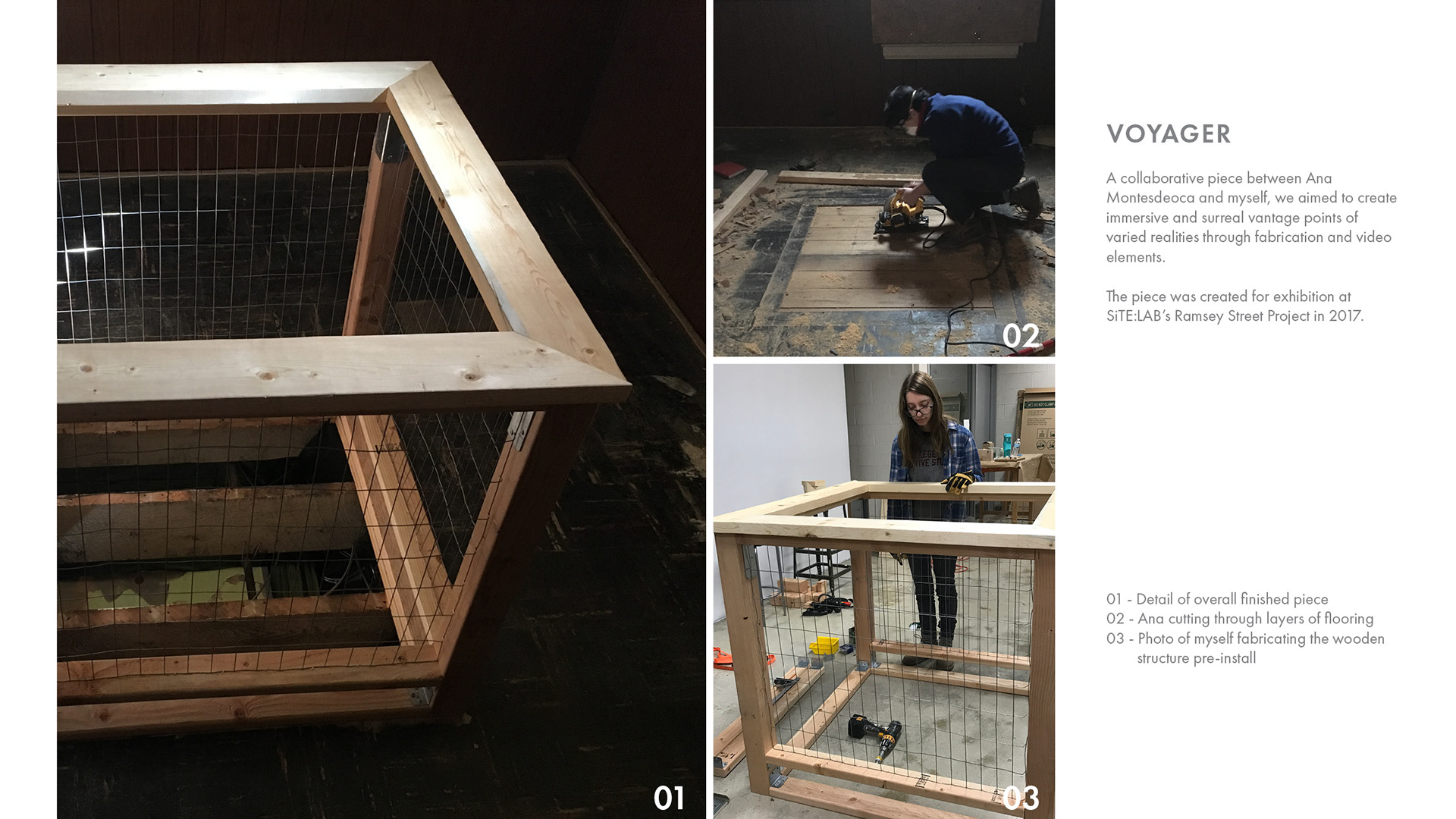 01

02

03

VOYAGER

A collaborative piece between Ana Montesdeoca and myself, we aimed to create immersive and surreal vantage points of varied realities through fabrication and video elements.

The piece was created for exhibition at SiTE:LAB's Ramsey Street Project in 2017.

01 - Detail of overall finished piece
02 - Ana cutting through layers of flooring
03 - Photo of myself fabricating the wooden structure pre-install