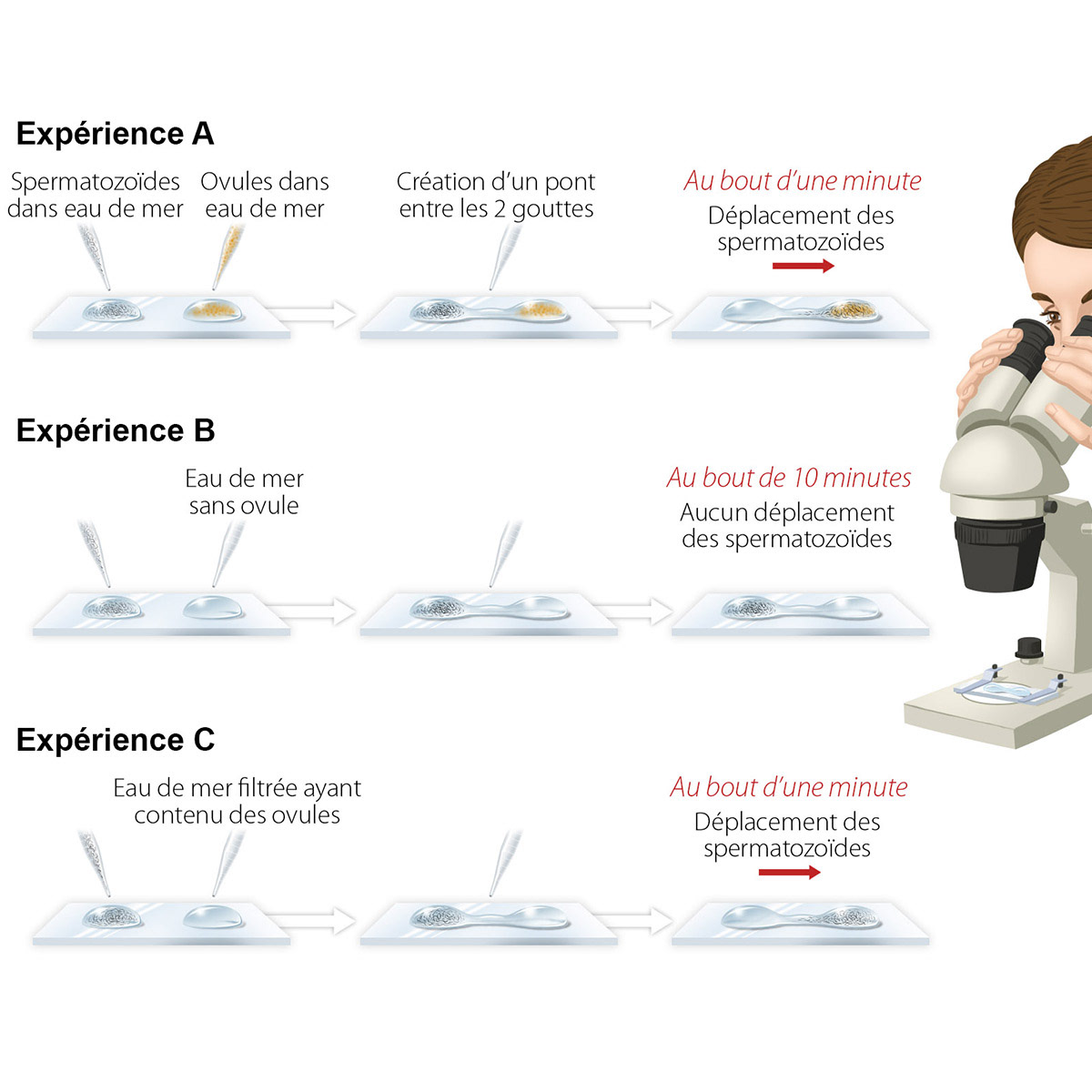 Expérience A

Spermatozoïdes dans eau de mer

Ovules dans eau de mer

Création d'un pont entre les 2 gouttes

Au bout d'une minute

Déplacement des spermatozoïdes

Expérience B

Eau de mer sans ovule

Au bout de 10 minutes

Aucun déplacement des spermatozoïdes

Expérience C

Eau de mer filtrée ayant contenu des ovules

Au bout d'une minute

Déplacement des spermatozoïdes