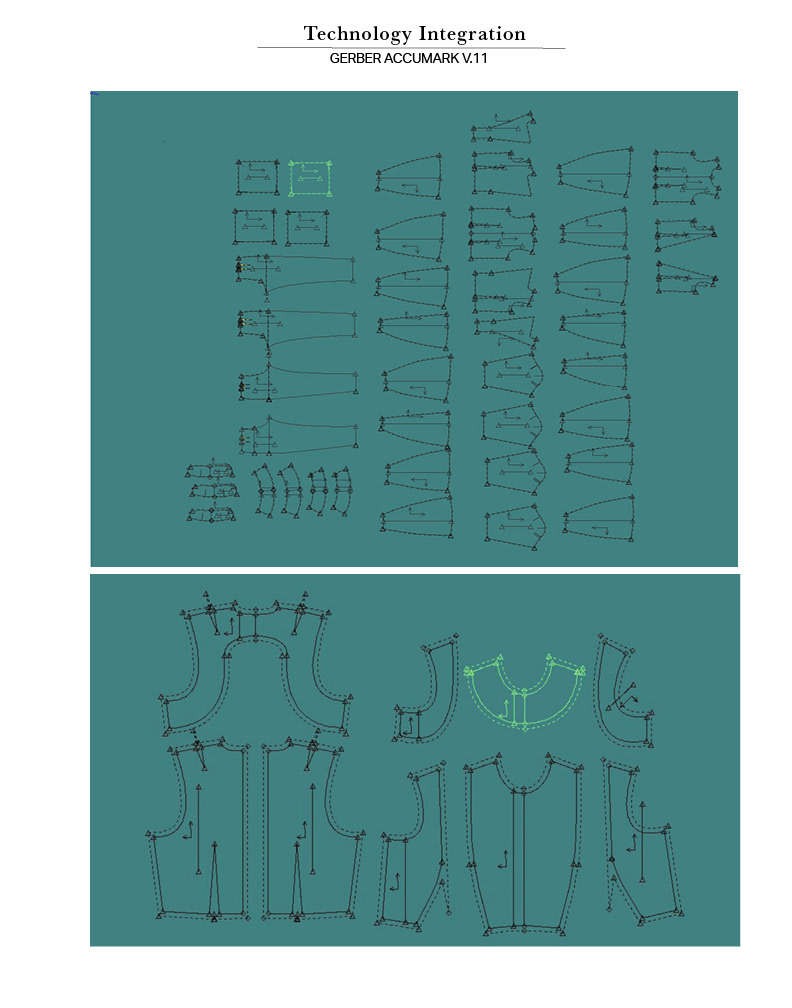 Technology Integration

GERBER ACCUMARK V.11