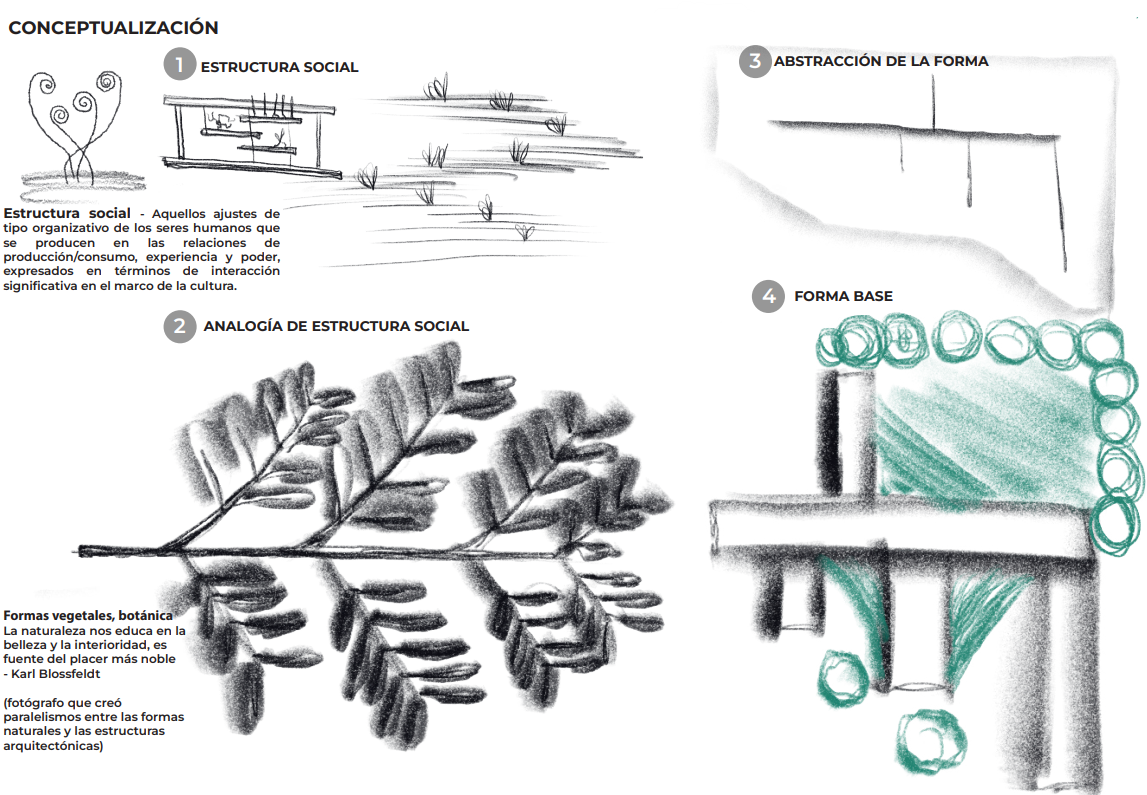 CONCEPTUALIZACIÓN

1 ESTRUCTURA SOCIAL

Estructura social - Aquellos ajustes de tipo organizativo de los seres humanos que se producen en las relaciones de producción/consumo, experiencia y poder, expresados en términos de interacción significativa en el marco de la cultura.

2 ANALOGÍA DE ESTRUCTURA SOCIAL

Formas vegetales, botánica
La naturaleza nos educa en la belleza y la interioridad, es fuente del placer más noble
- Karl Blossfeldt

(fotógrafo que creó paralelismos entre las formas naturales y las estructuras arquitectónicas)

3 ABSTRACCIÓN DE LA FORMA

4 FORMA BASE