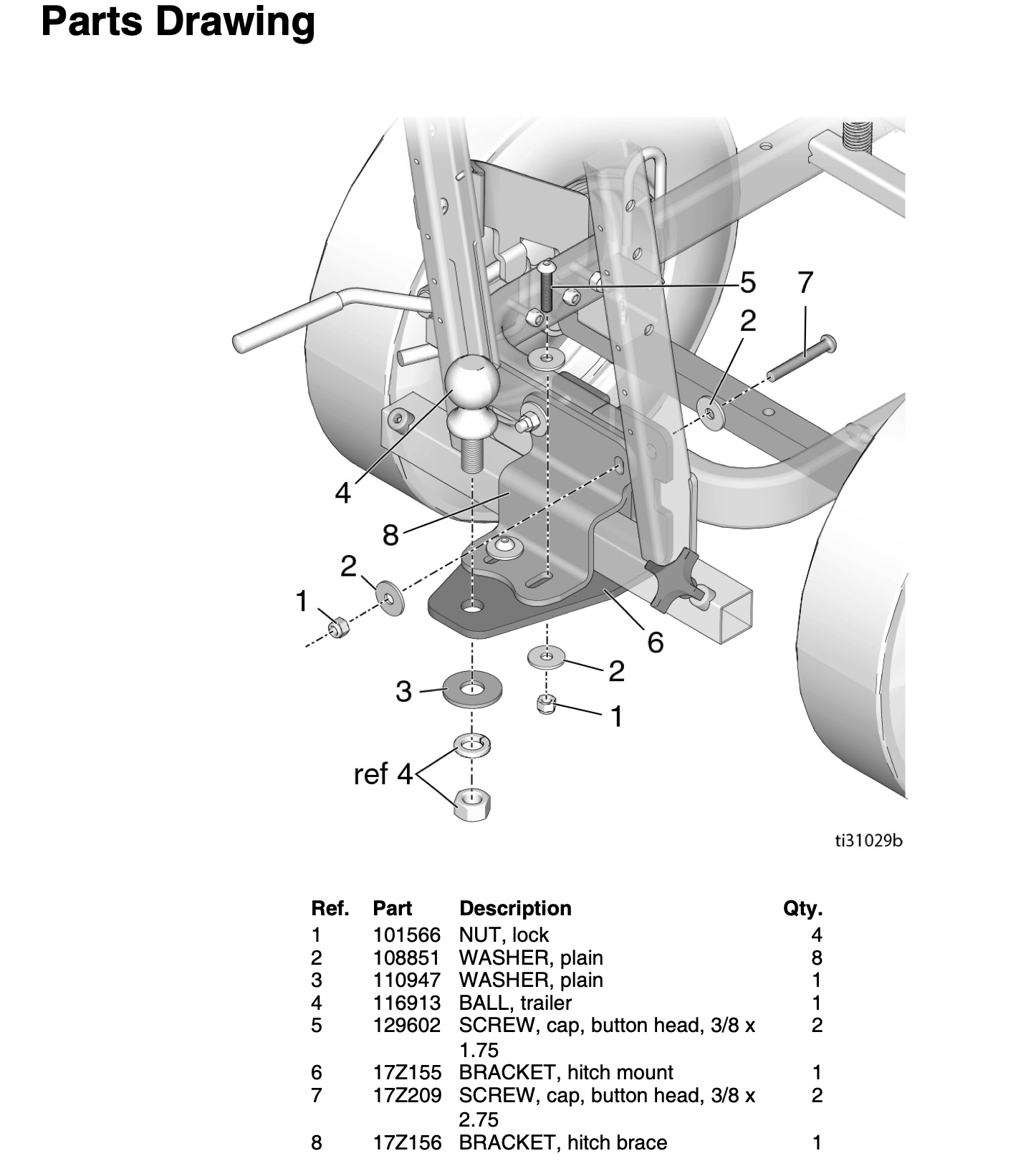 Parts Drawing

5
7
2
4
8
2
1
6
2
3
1
ref 4

ti31029b

| Ref. | Part | Description | Qty. |
|---|---|---|---|
| 1 | 101566 | NUT, lock | 4 |
| 2 | 108851 | WASHER, plain | 8 |
| 3 | 110947 | WASHER, plain | 1 |
| 4 | 116913 | BALL, trailer | 1 |
| 5 | 129602 | SCREW, cap, button head, 3/8 x 1.75 | 2 |
| 6 | 17Z155 | BRACKET, hitch mount | 1 |
| 7 | 17Z209 | SCREW, cap, button head, 3/8 x 2.75 | 2 |
| 8 | 17Z156 | BRACKET, hitch brace | 1 |