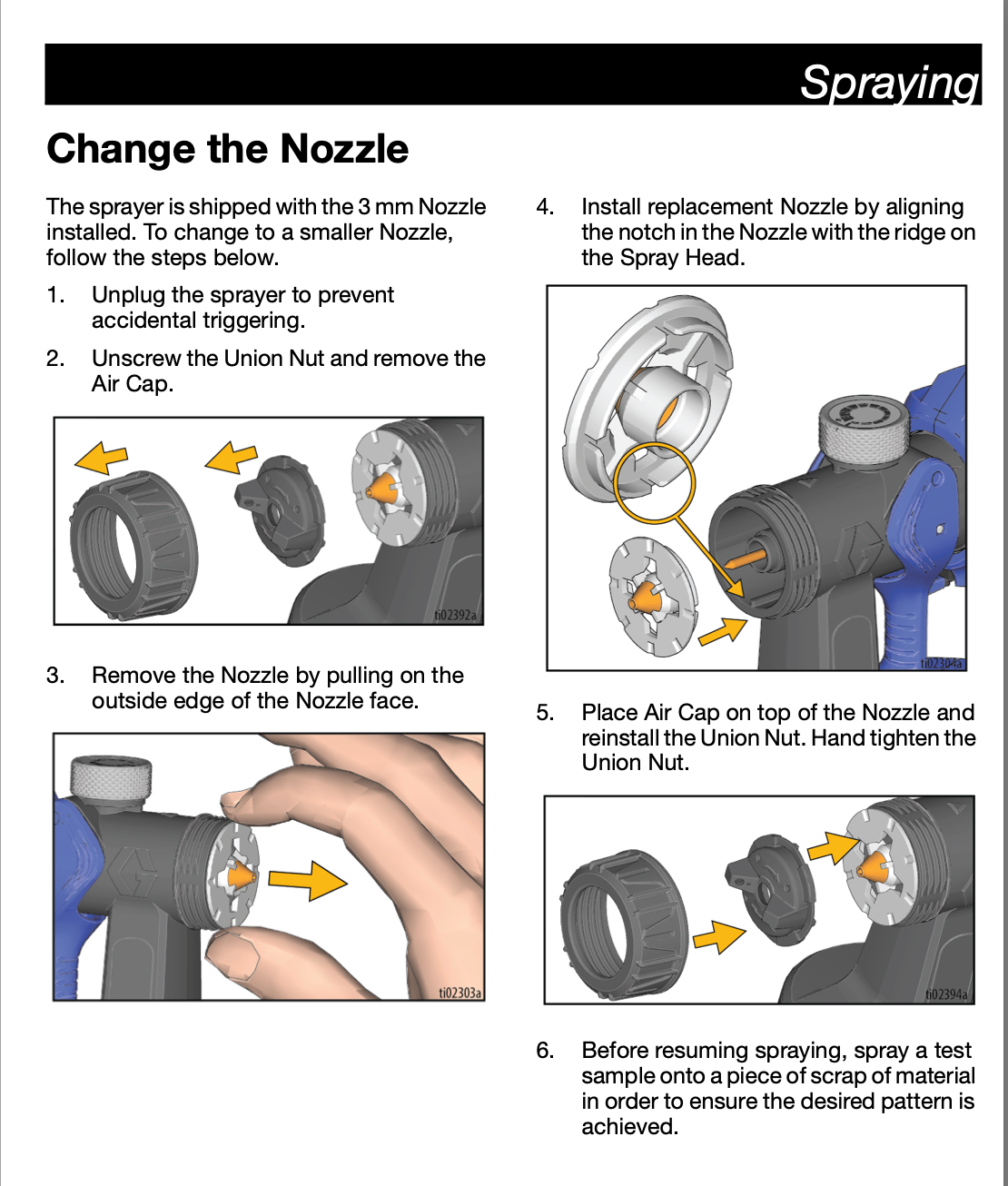 Spraying

Change the Nozzle

The sprayer is shipped with the 3 mm Nozzle installed. To change to a smaller Nozzle, follow the steps below.

1. Unplug the sprayer to prevent accidental triggering.

2. Unscrew the Union Nut and remove the Air Cap.

ti02392a

3. Remove the Nozzle by pulling on the outside edge of the Nozzle face.

ti02303a

4. Install replacement Nozzle by aligning the notch in the Nozzle with the ridge on the Spray Head.

ti02304a

5. Place Air Cap on top of the Nozzle and reinstall the Union Nut. Hand tighten the Union Nut.

ti02394a

6. Before resuming spraying, spray a test sample onto a piece of scrap of material in order to ensure the desired pattern is achieved.