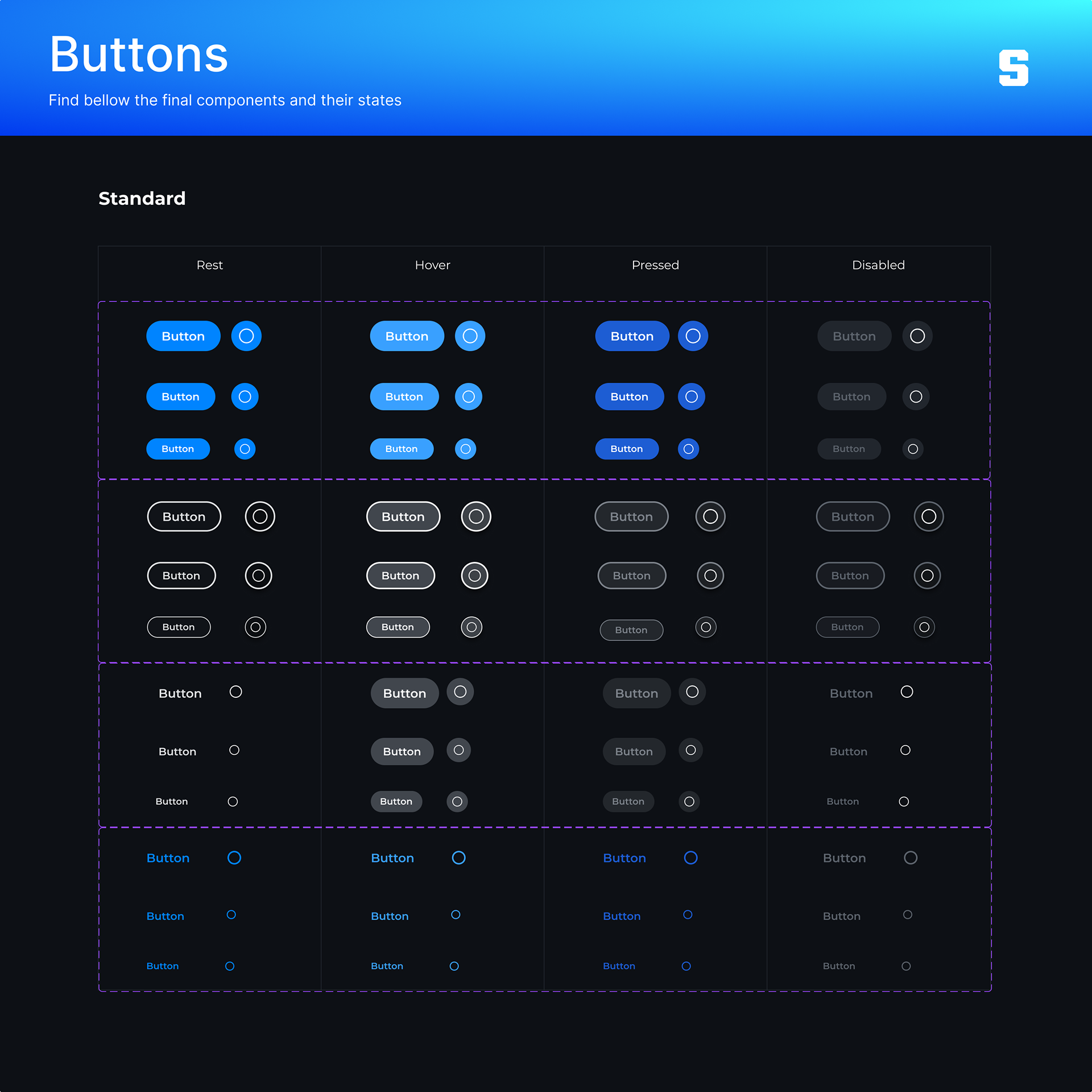 Buttons

Find bellow the final components and their states

S

Standard

| Rest | Hover | Pressed | Disabled |
|---|---|---|---|
| Button | Button | Button | Button |
| Button | Button | Button | Button |
| Button | Button | Button | Button |
| Button | Button | Button | Button |
| Button | Button | Button | Button |
| Button | Button | Button | Button |
| Button | Button | Button | Button |
| Button | Button | Button | Button |
| Button | Button | Button | Button |
| Button | Button | Button | Button |
| Button | Button | Button | Button |
| Button | Button | Button | Button |