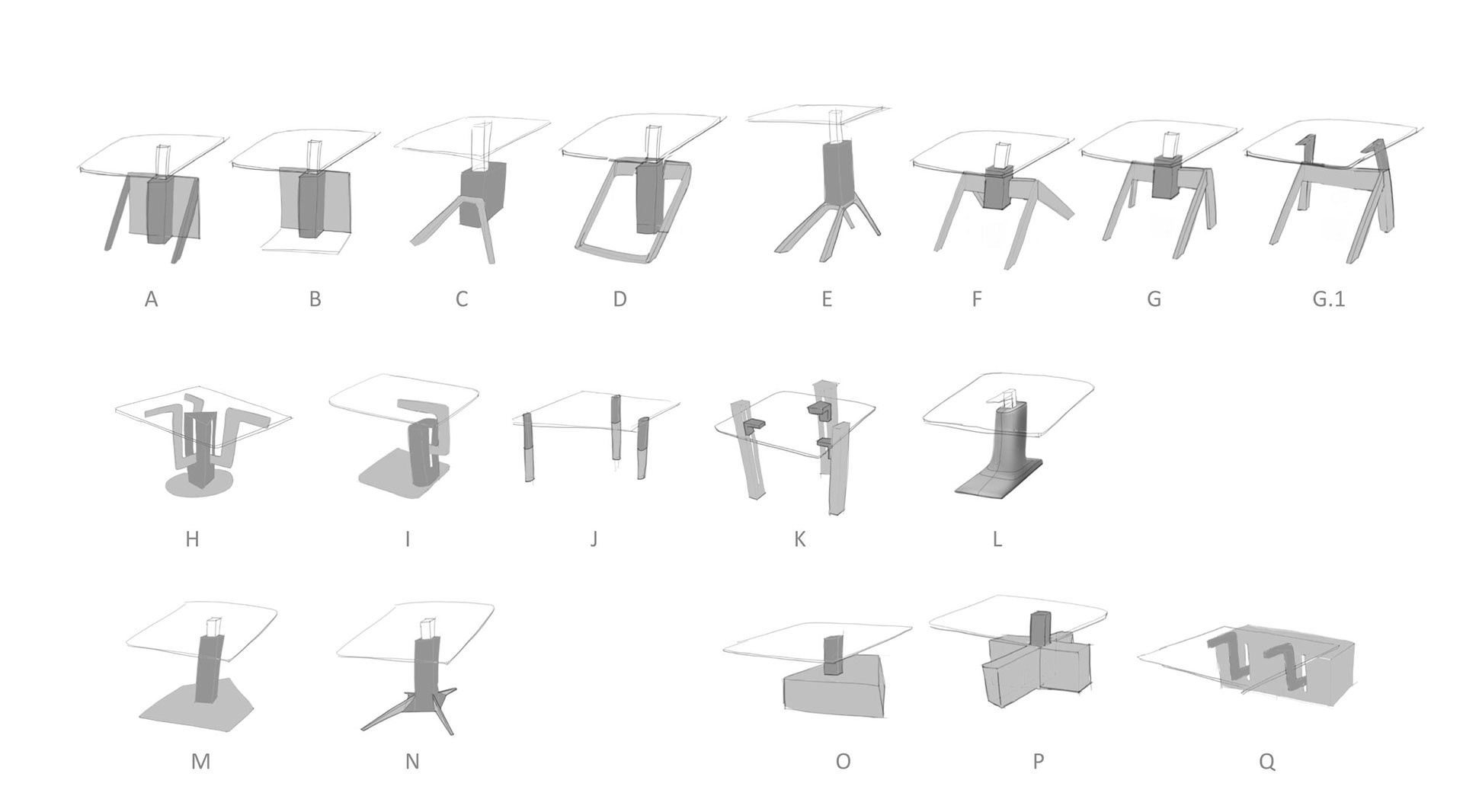 A B C D E F G G.1

H I J K L

M N O P Q