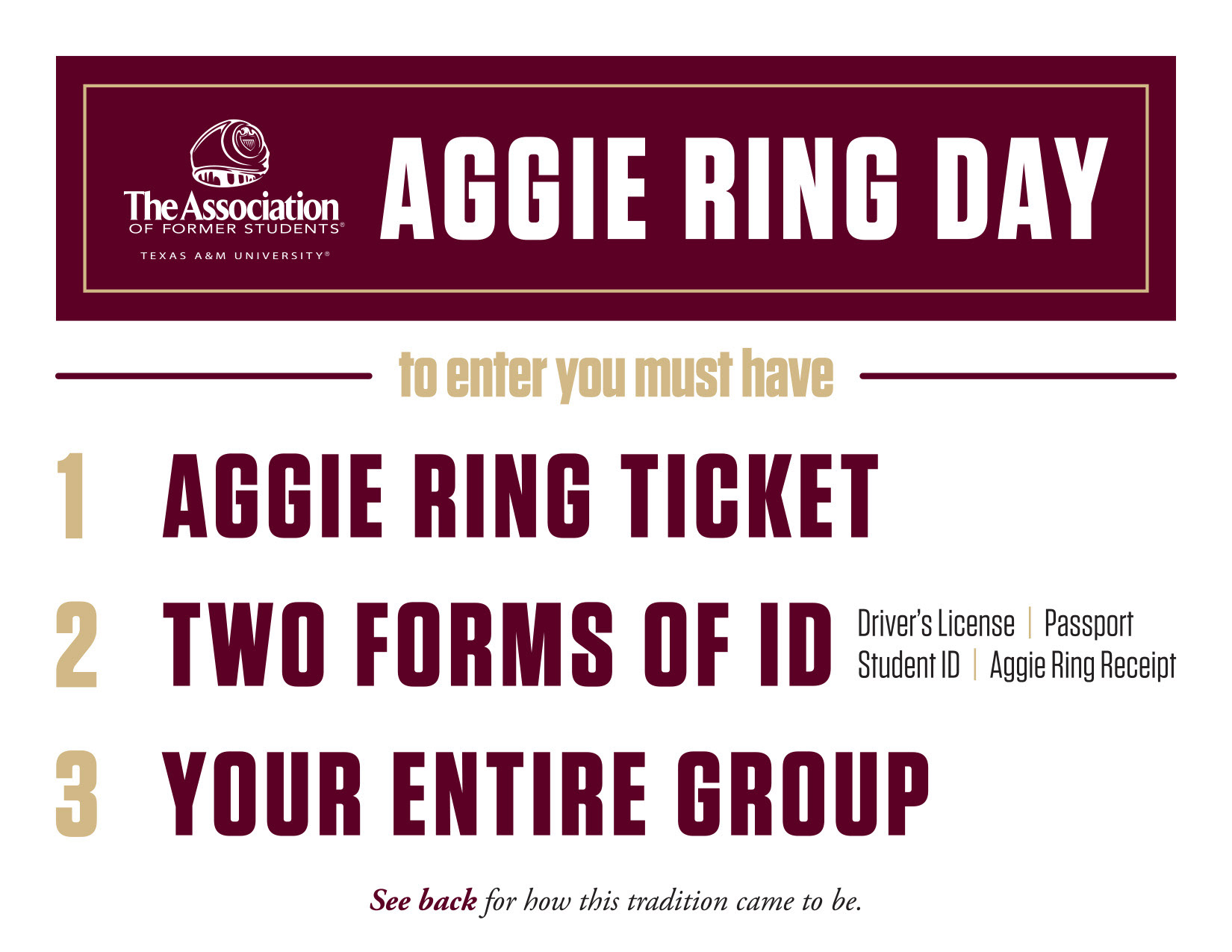 The Association
OF FORMER STUDENTS®
TEXAS A&M UNIVERSITY®

AGGIE RING DAY

to enter you must have

1 AGGIE RING TICKET

2 TWO FORMS OF ID

Driver's License | Passport
Student ID | Aggie Ring Receipt

3 YOUR ENTIRE GROUP

See back for how this tradition came to be.