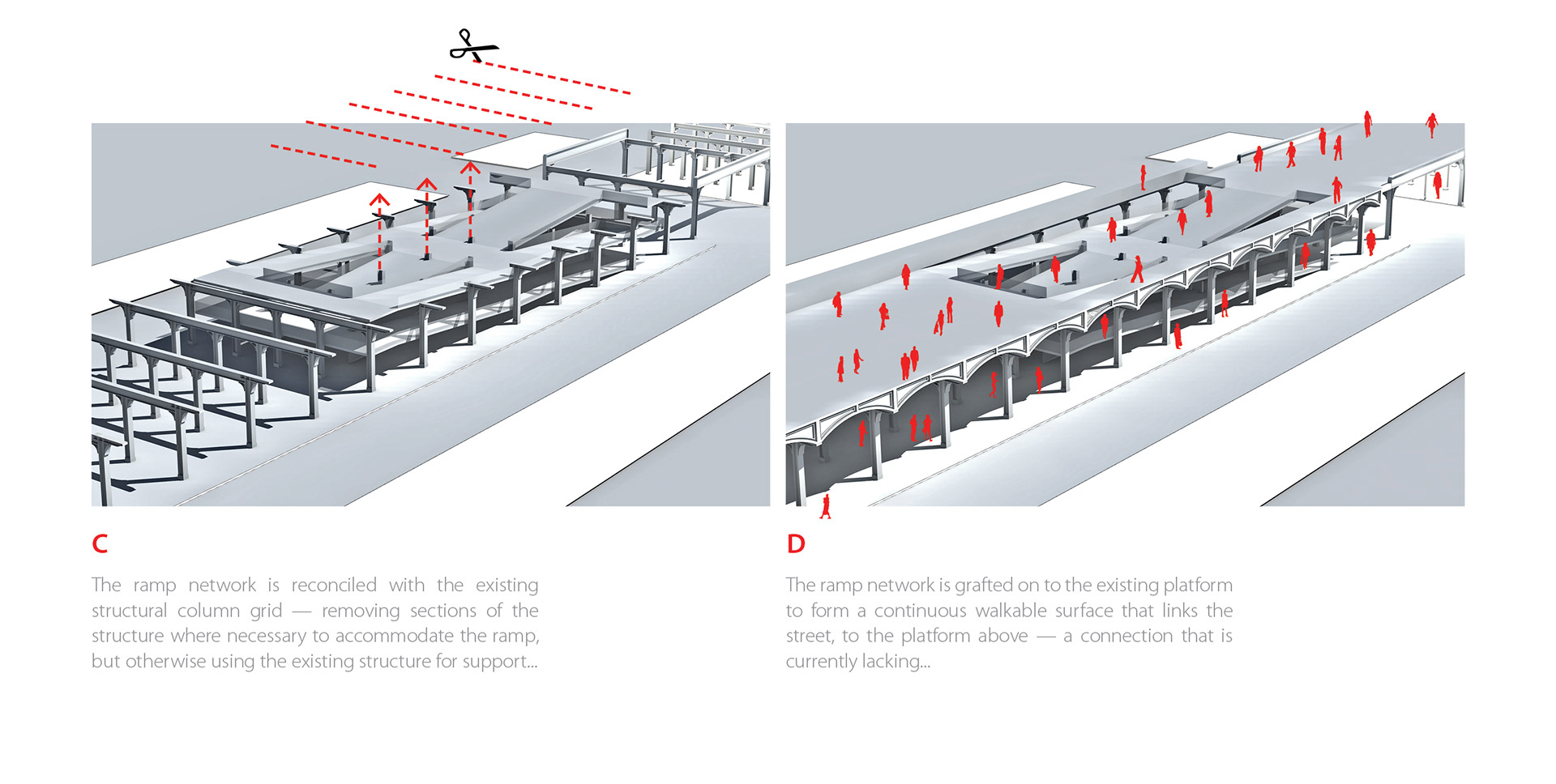 C

The ramp network is reconciled with the existing structural column grid — removing sections of the structure where necessary to accommodate the ramp, but otherwise using the existing structure for support...

D

The ramp network is grafted on to the existing platform to form a continuous walkable surface that links the street, to the platform above — a connection that is currently lacking...