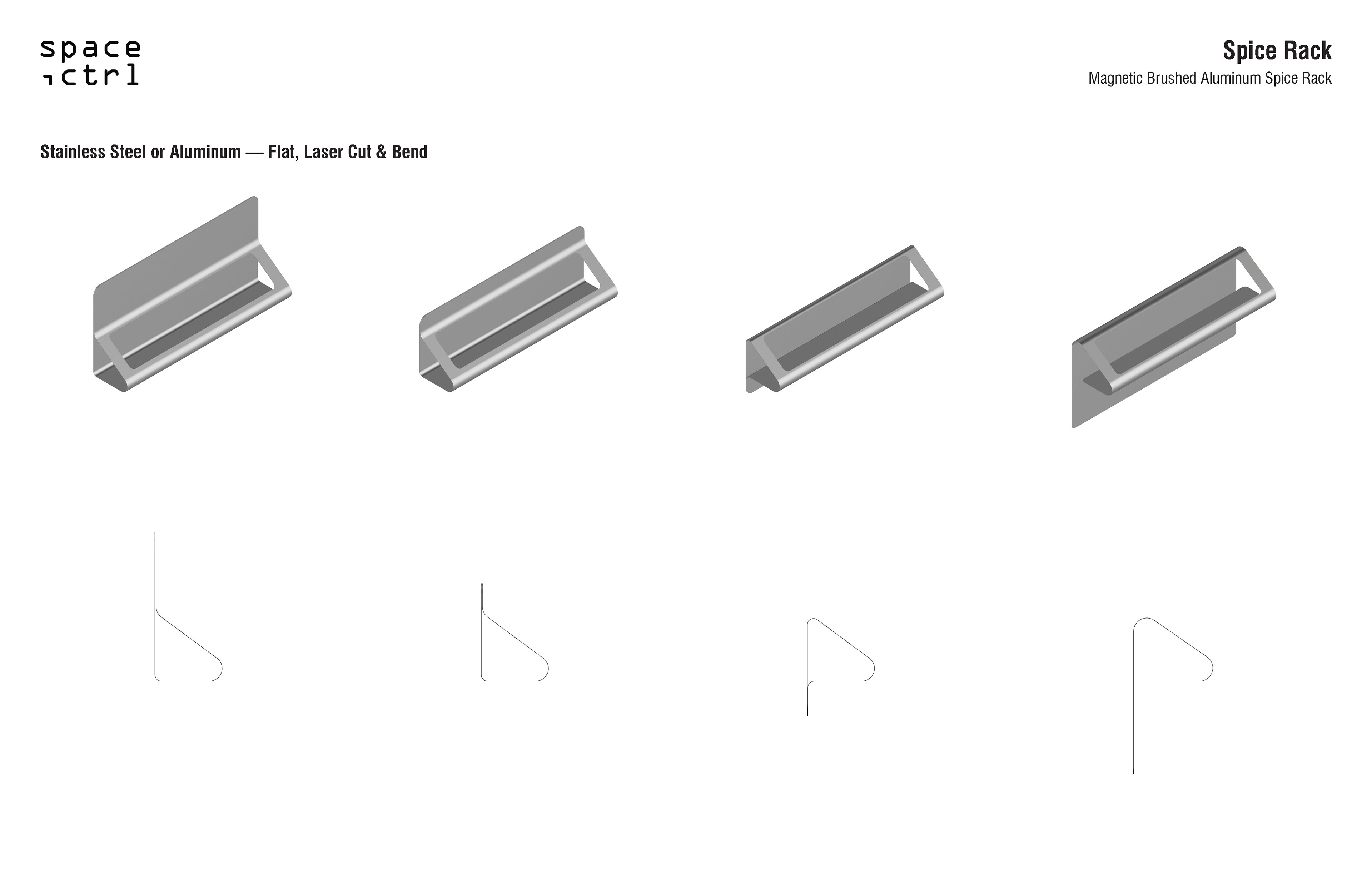 space
¬ctrl

Spice Rack
Magnetic Brushed Aluminum Spice Rack

Stainless Steel or Aluminum — Flat, Laser Cut & Bend