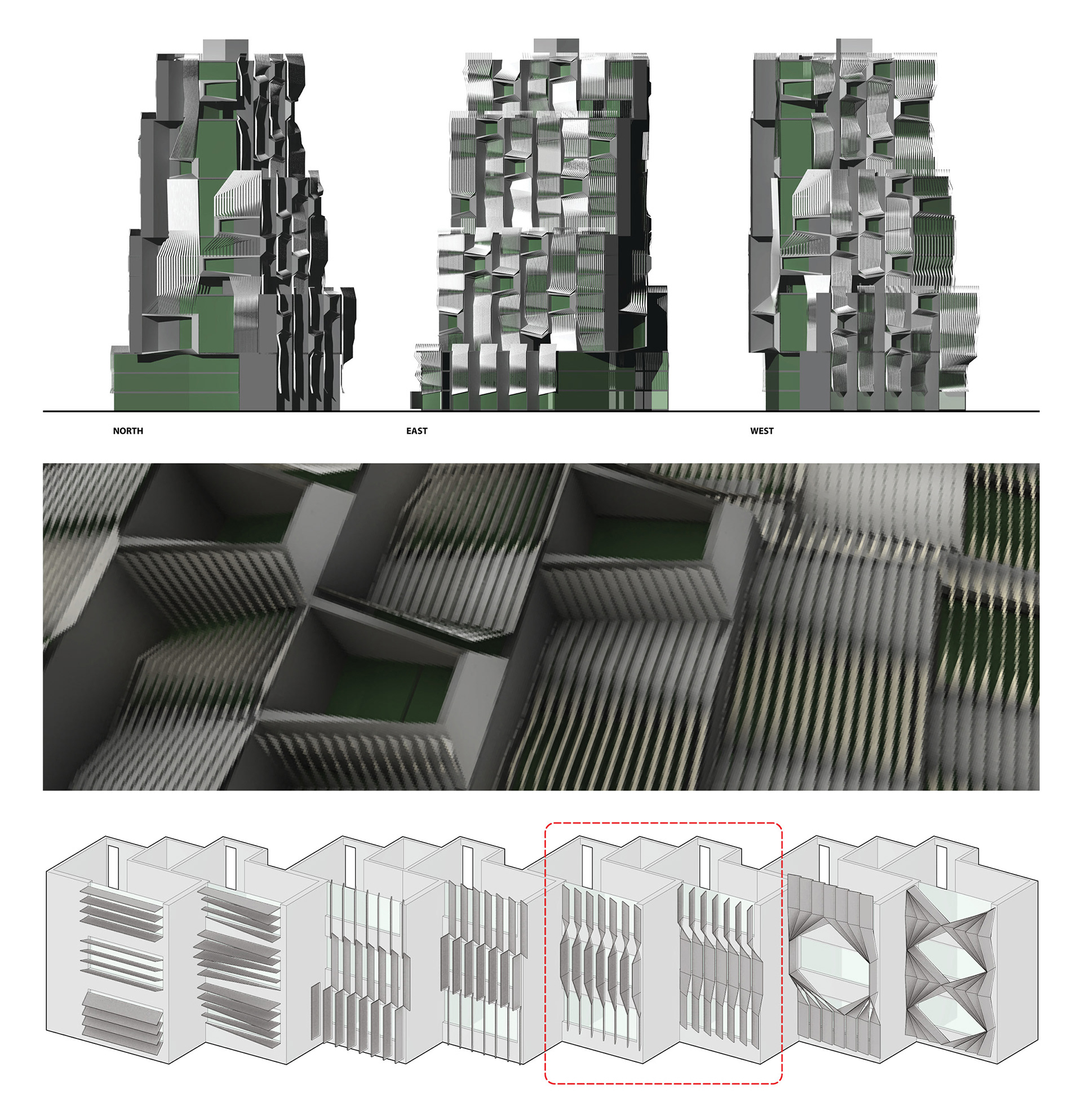 NORTH

EAST

WEST