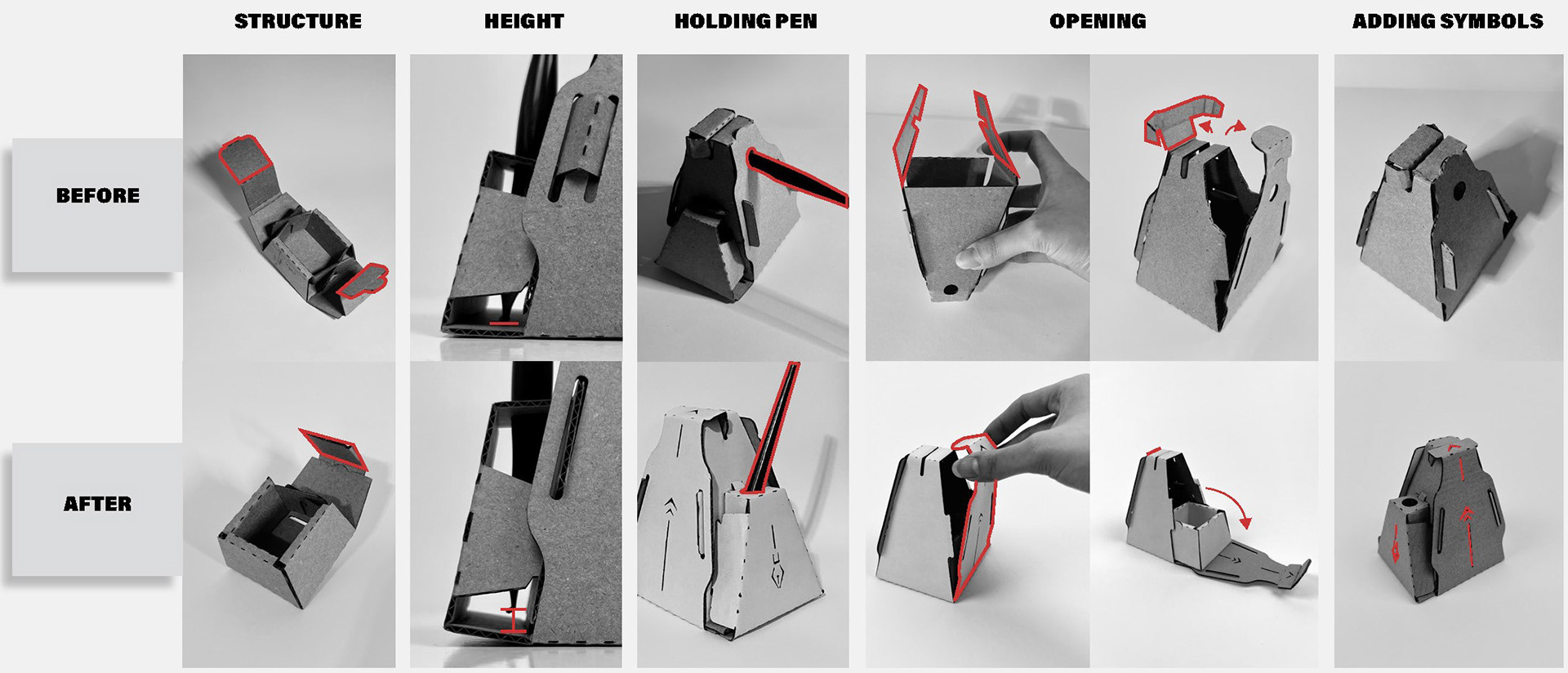 STRUCTURE
HEIGHT
HOLDING PEN
OPENING
ADDING SYMBOLS

BEFORE

AFTER