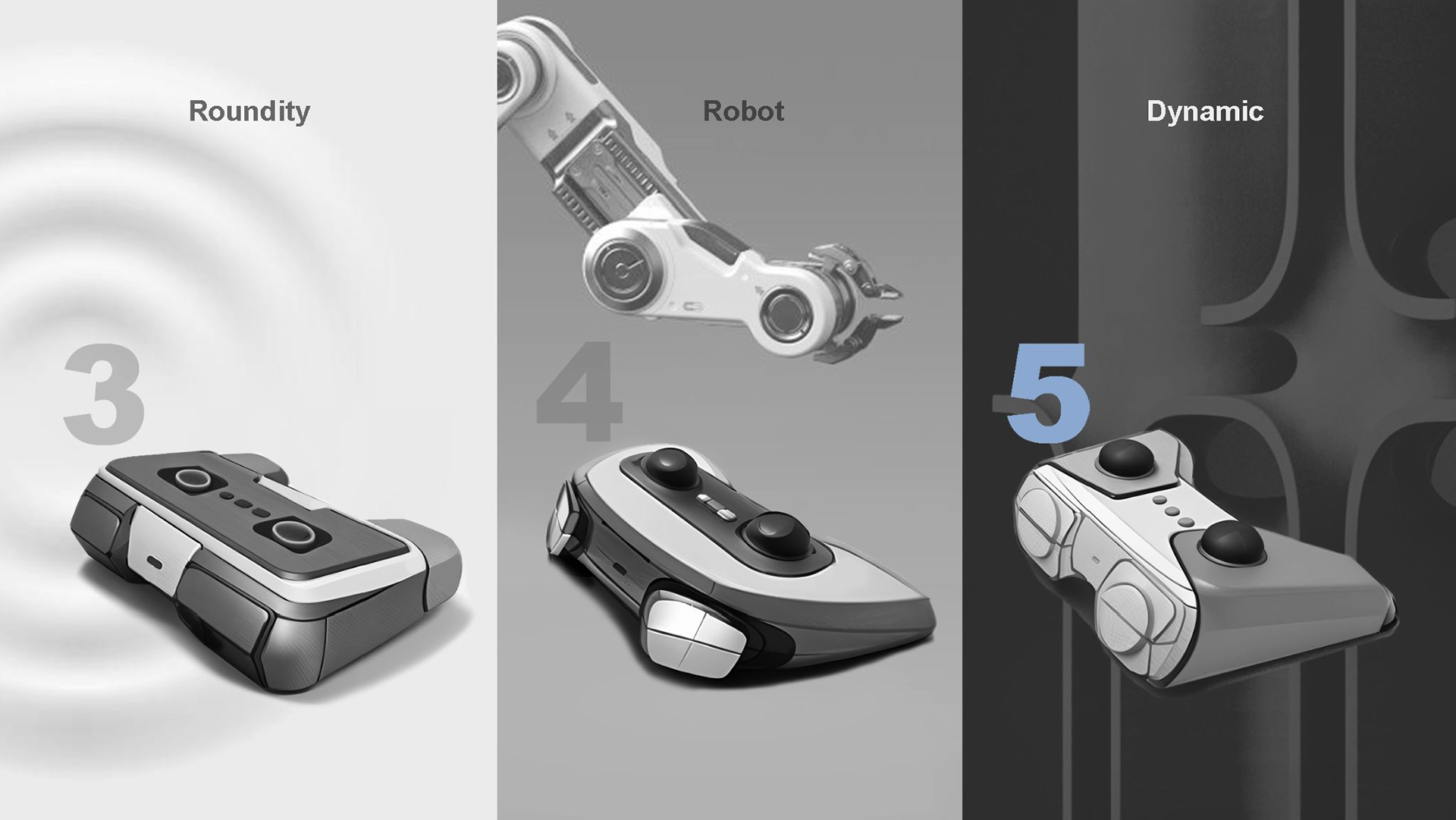 Roundity

3

Robot

4

Dynamic

5