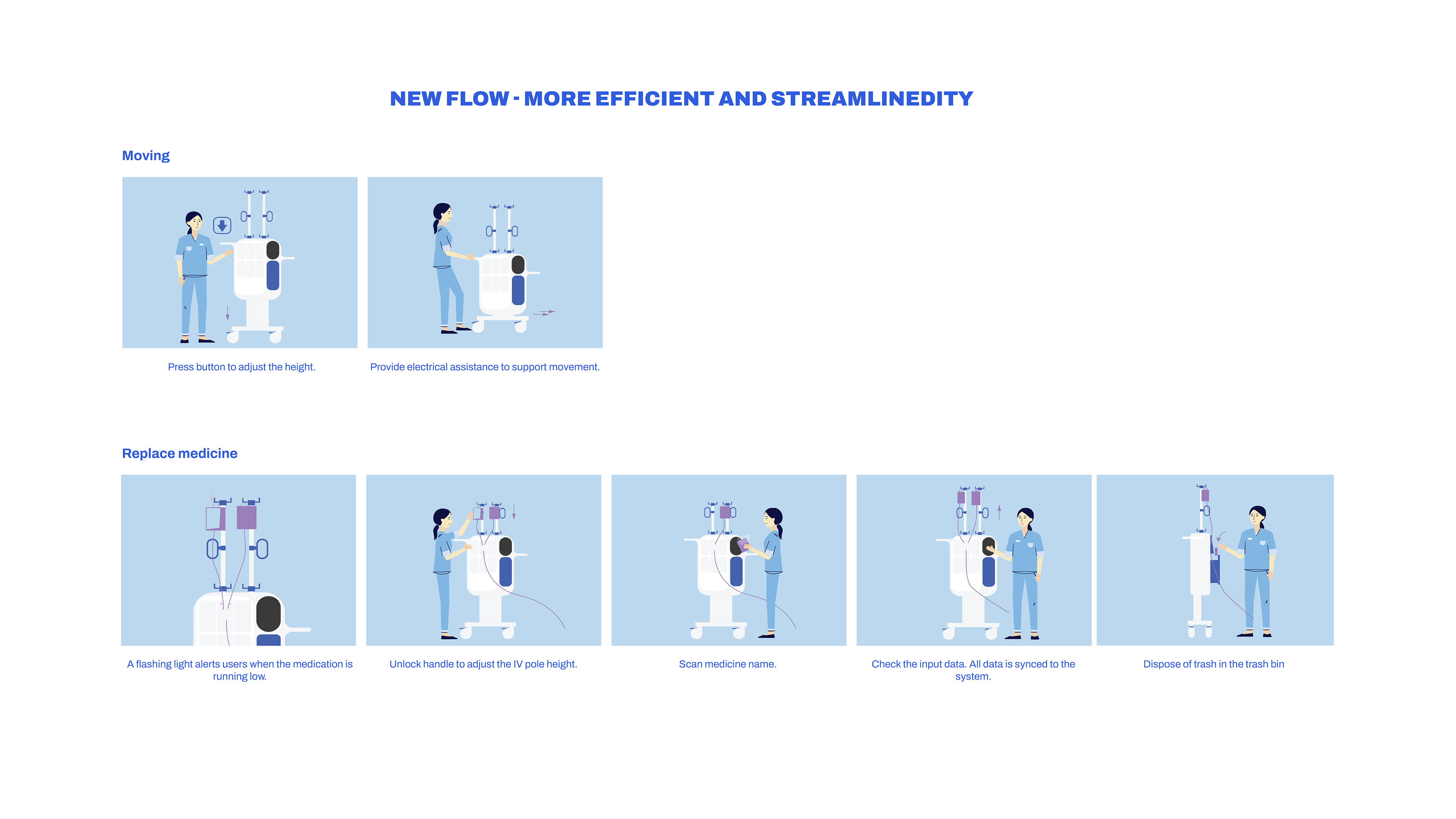 NEW FLOW - MORE EFFICIENT AND STREAMLINEDITY

Moving

Press button to adjust the height.

Provide electrical assistance to support movement.

Replace medicine

A flashing light alerts users when the medication is running low.

Unlock handle to adjust the IV pole height.

Scan medicine name.

Check the input data. All data is synced to the system.

Dispose of trash in the trash bin