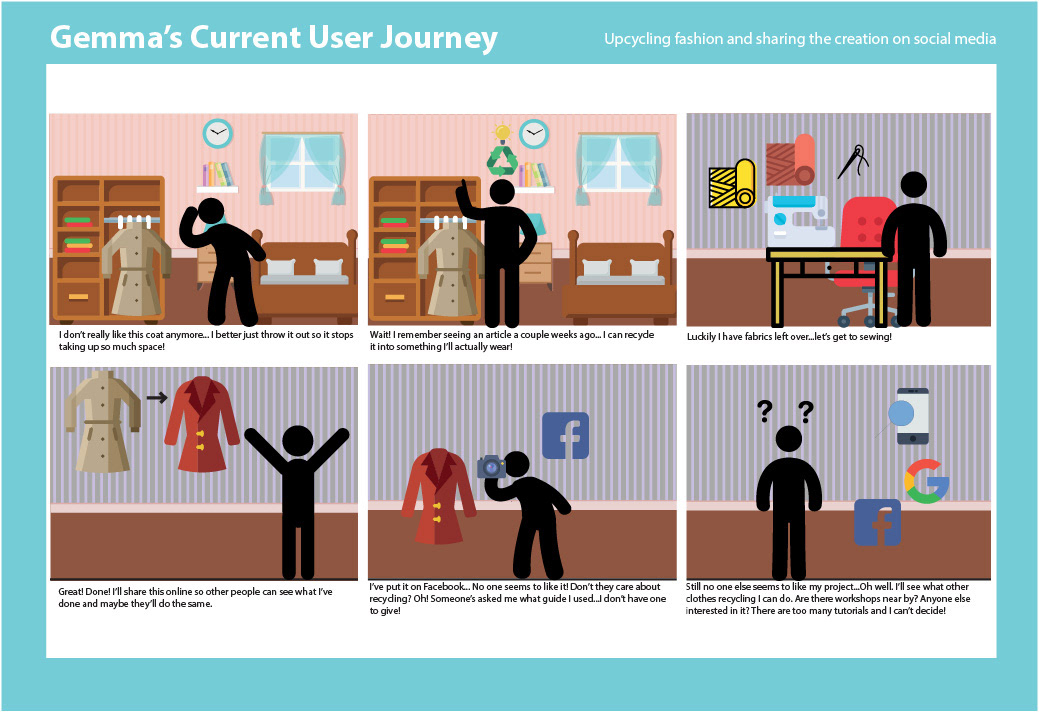 Gemma's Current User Journey

Upcycling fashion and sharing the creation on social media

I don't really like this coat anymore... I better just throw it out so it stops taking up so much space!

Wait! I remember seeing an article a couple weeks ago... I can recycle it into something I'll actually wear!

Luckily I have fabrics left over...let's get to sewing!

Great! Done! I'll share this online so other people can see what I've done and maybe they'll do the same.

I've put it on Facebook... No one seems to like it! Don't they care about recycling? Oh! Someone's asked me what guide I used...I don't have one to give!

Still no one else seems to like my project...Oh well. I'll see what other clothes recycling I can do. Are there workshops near by? Anyone else interested in it? There are too many tutorials and I can't decide!